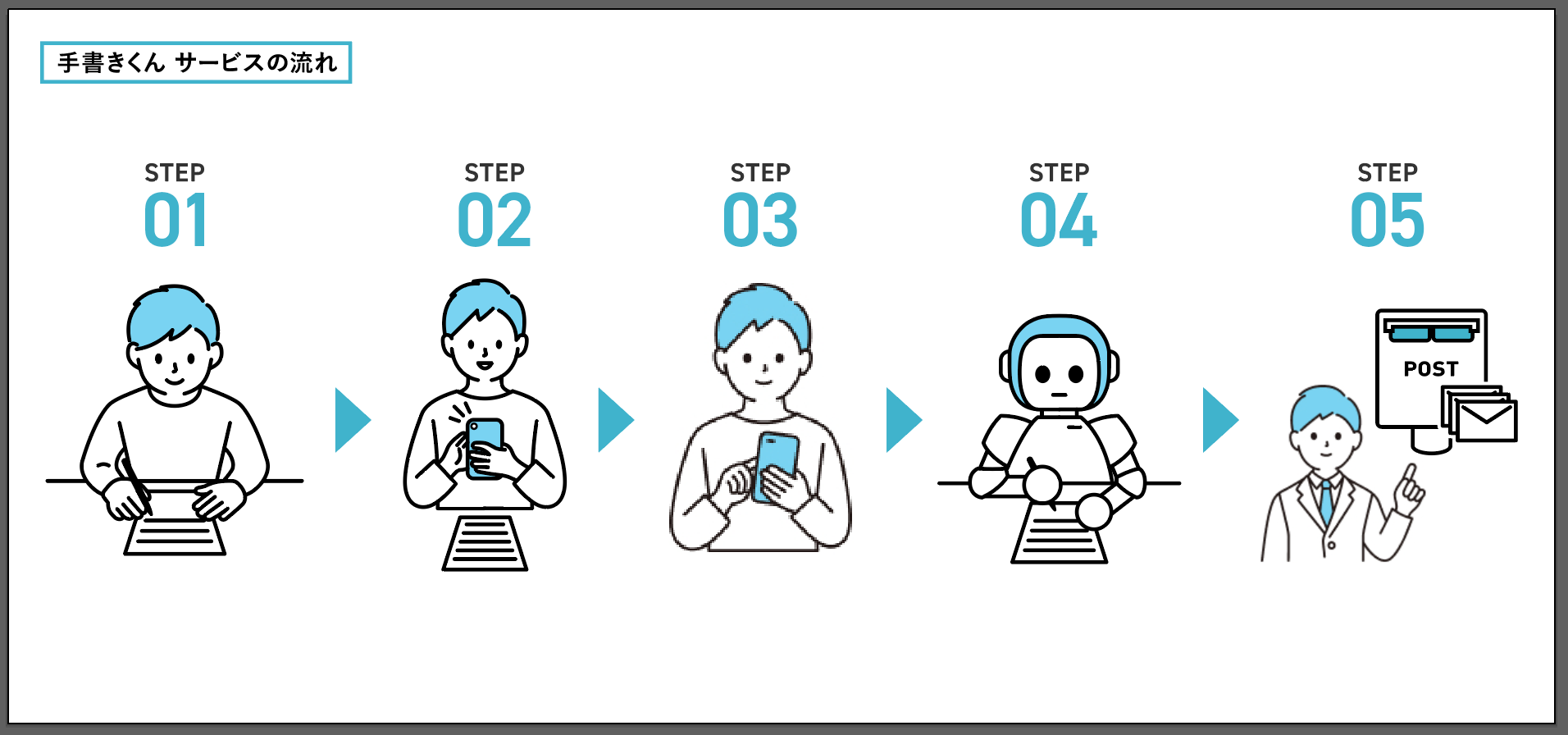 手書きくん サービスの流れ

STEP
01

STEP
02

STEP
03

STEP
04

STEP
05

POST