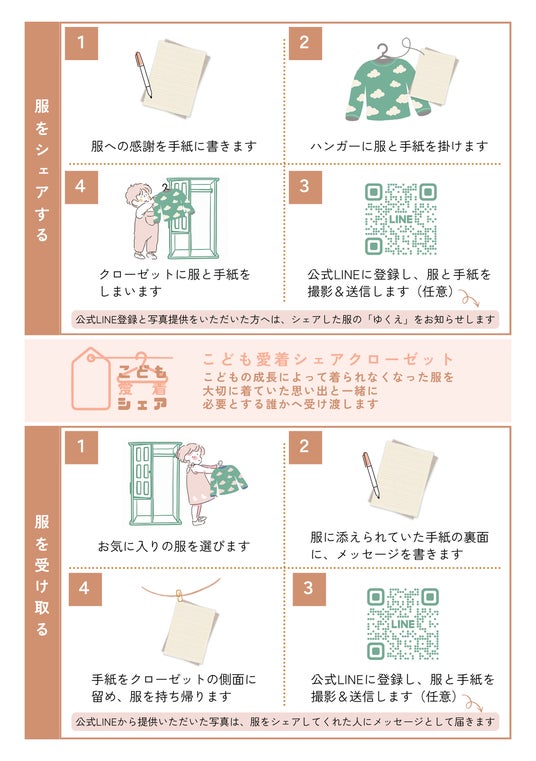 服をシェアする

1
服への感謝を手紙に書きます

2
ハンガーに服と手紙を掛けます

4
クローゼットに服と手紙をしまいます

3
LINE
公式LINEに登録し、服と手紙を撮影＆送信します（任意）

公式LINE登録と写真提供をいただいた方へは、シェアした服の「ゆくえ」をお知らせします

こども愛着シェア

こども愛着シェアクローゼット
こどもの成長によって着られなくなった服を
大切に着ていた思い出と一緒に
必要とする誰かへ受け渡します

服を受け取る

1
お気に入りの服を選びます

2
服に添えられていた手紙の裏面に、メッセージを書きます

4
手紙をクローゼットの側面に留め、服を持ち帰ります

3
LINE
公式LINEに登録し、服と手紙を撮影＆送信します（任意）

公式LINEから提供いただいた写真は、服をシェアしてくれた人にメッセージとして届きます