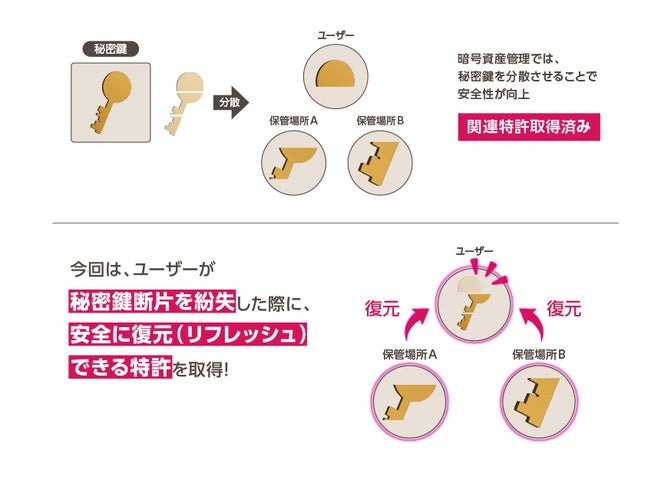 秘密鍵

分散

ユーザー

保管場所A

保管場所B

暗号資産管理では、秘密鍵を分散させることで安全性が向上

関連特許取得済み

今回は、ユーザーが秘密鍵断片を紛失した際に、安全に復元(リフレッシュ)できる特許を取得!

ユーザー

復元

復元

保管場所A

保管場所B