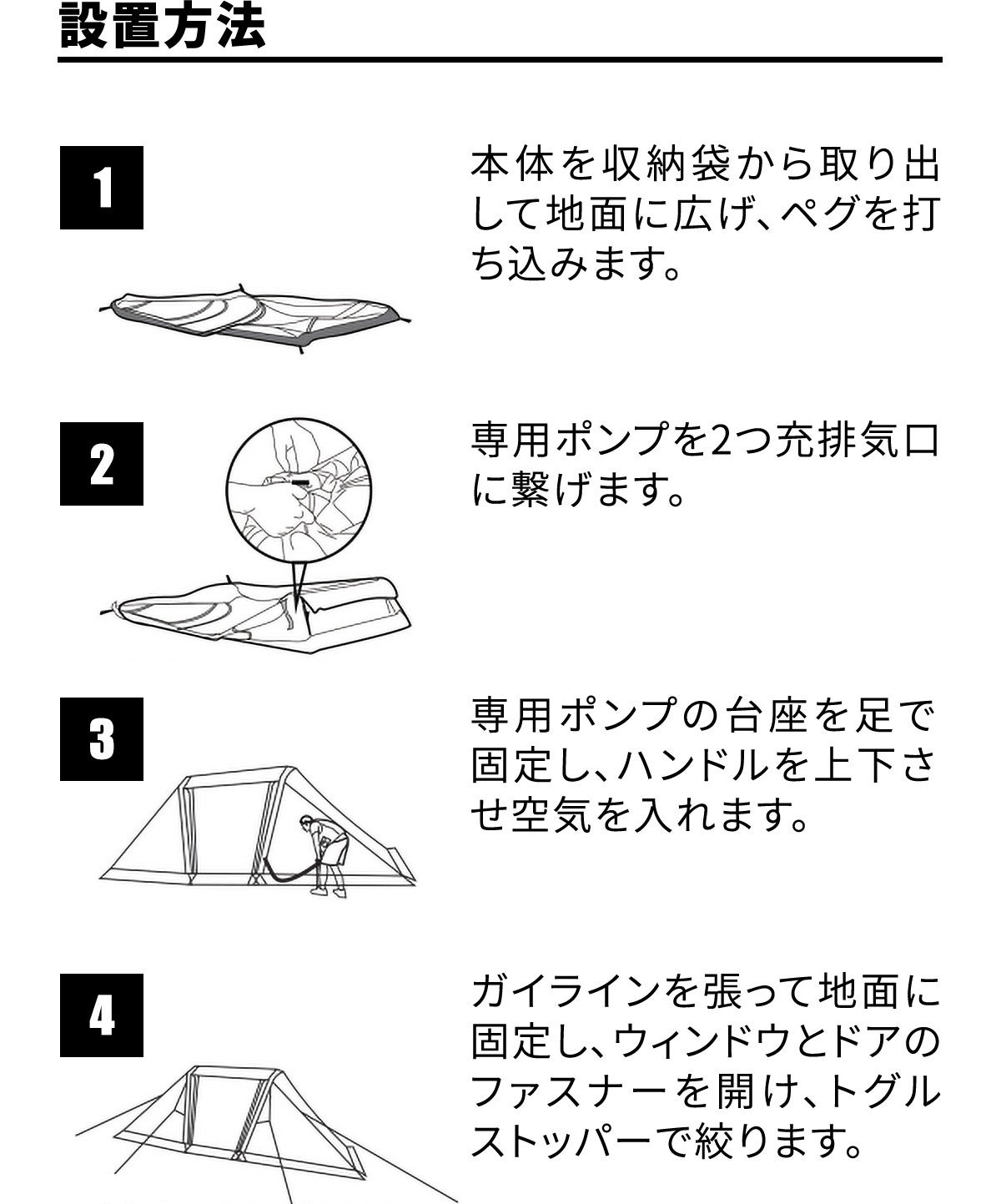 設置方法

1

本体を収納袋から取り出して地面に広げ、ペグを打ち込みます。

2

専用ポンプを2つ充排気口に繋げます。

3

専用ポンプの台座を足で固定し、ハンドルを上下させ空気を入れます。

4

ガイラインを張って地面に固定し、ウィンドウとドアのファスナーを開け、トグルストッパーで絞ります。