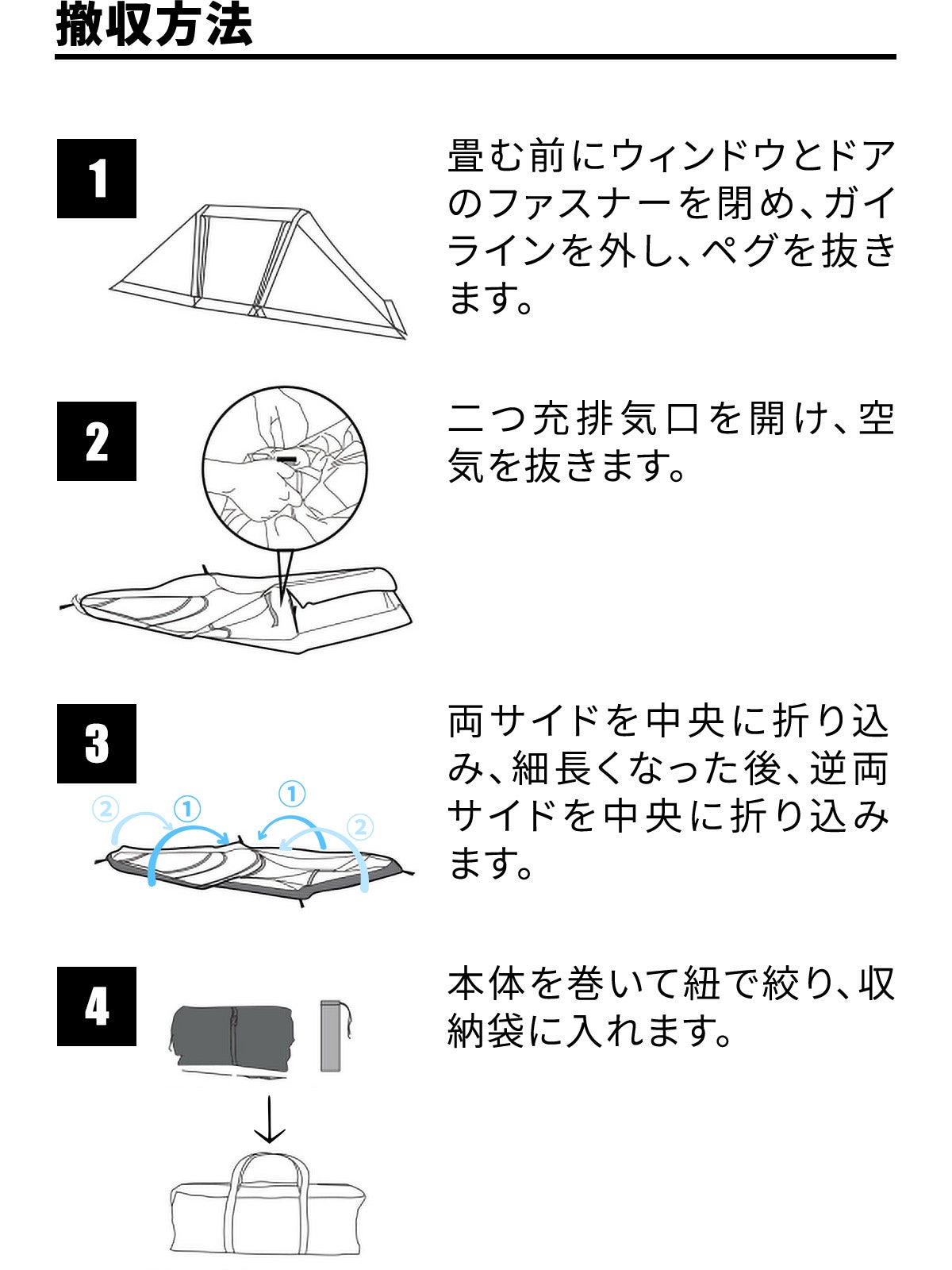 撤収方法

1

畳む前にウィンドウとドアのファスナーを閉め、ガイラインを外し、ペグを抜きます。

2

二つ充排気口を開け、空気を抜きます。

3

②
①
①
②

両サイドを中央に折り込み、細長くなった後、逆両サイドを中央に折り込みます。

4

本体を巻いて紐で絞り、収納袋に入れます。