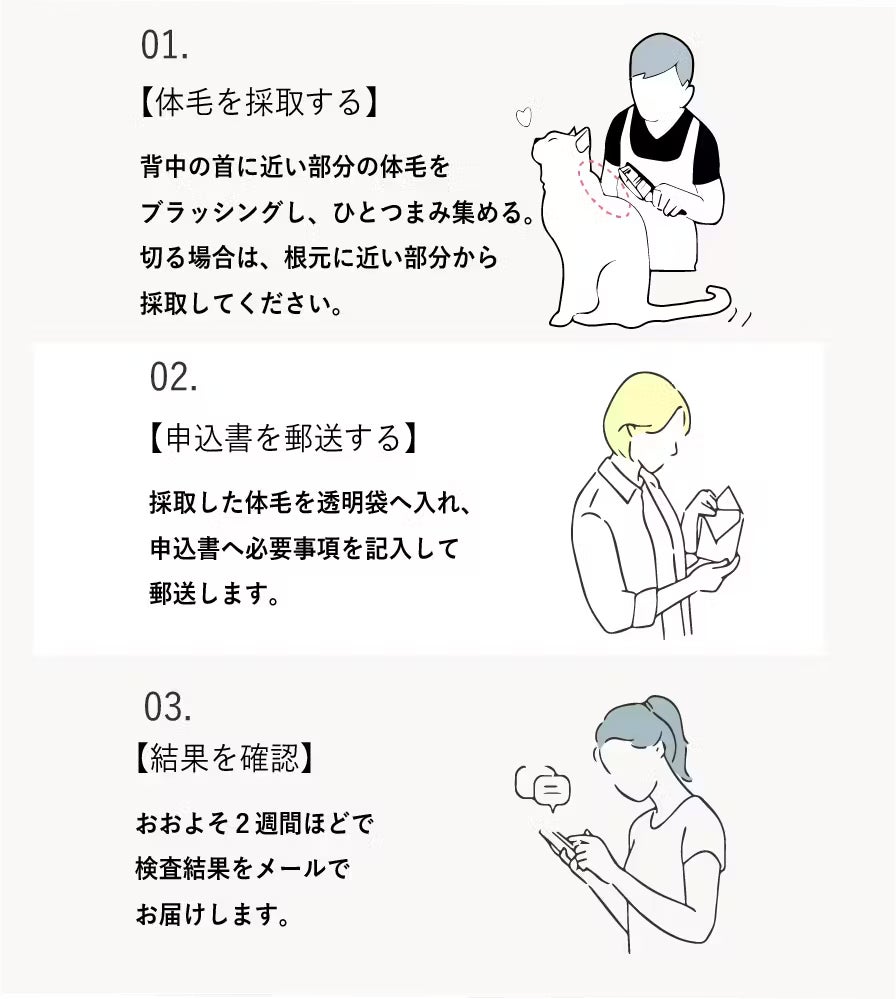 01.

【体毛を採取する】

背中の首に近い部分の体毛をブラッシングし、ひとつまみ集める。切る場合は、根元に近い部分から採取してください。

02.

【申込書を郵送する】

採取した体毛を透明袋へ入れ、申込書へ必要事項を記入して郵送します。

03.

【結果を確認】

おおよそ２週間ほどで検査結果をメールでお届けします。