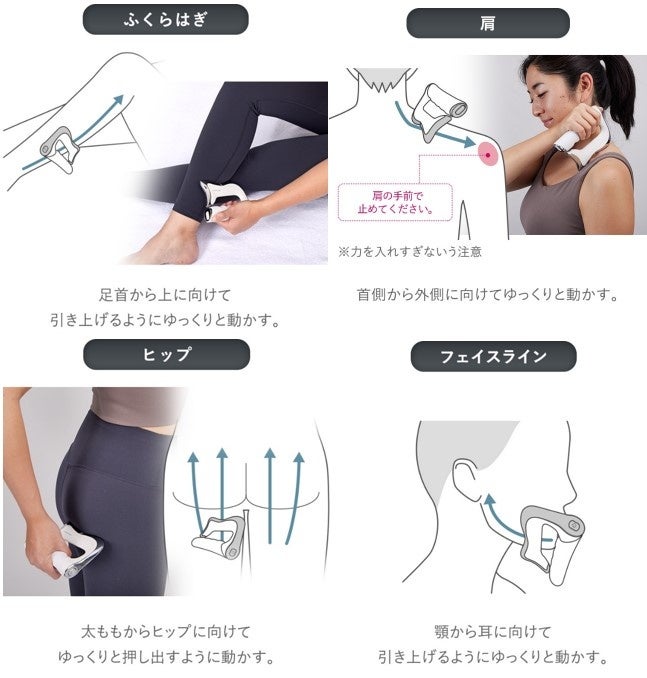 ふくらはぎ

足首から上に向けて
引き上げるようにゆっくりと動かす。

肩

肩の手前で
止めてください。

※力を入れすぎないう注意

首側から外側に向けてゆっくりと動かす。

ヒップ

太ももからヒップに向けて
ゆっくりと押し出すように動かす。

フェイスライン

顎から耳に向けて
引き上げるようにゆっくりと動かす。