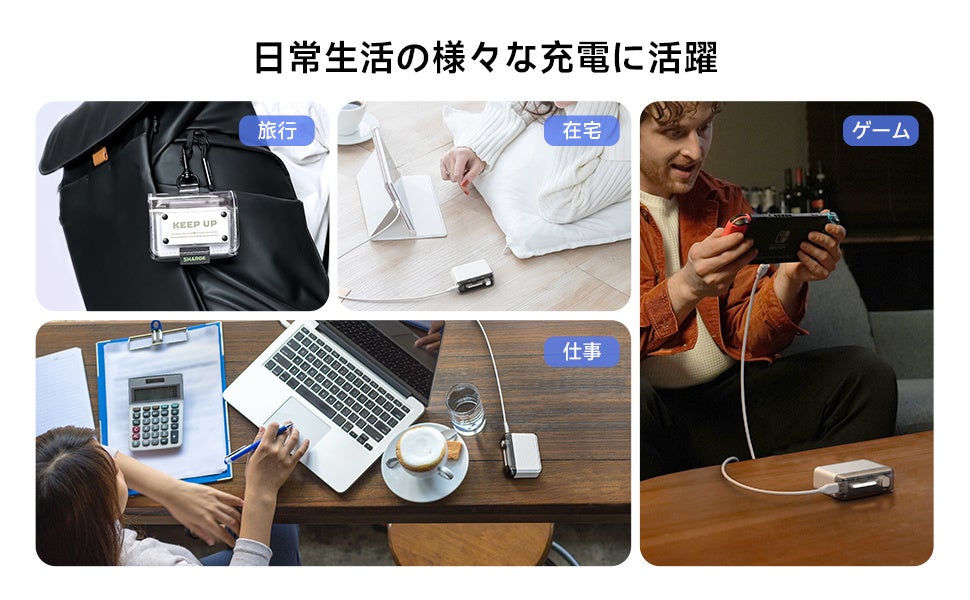 日常生活の様々な充電に活躍

旅行

KEEP UP

SHARGE

在宅

ゲーム

仕事