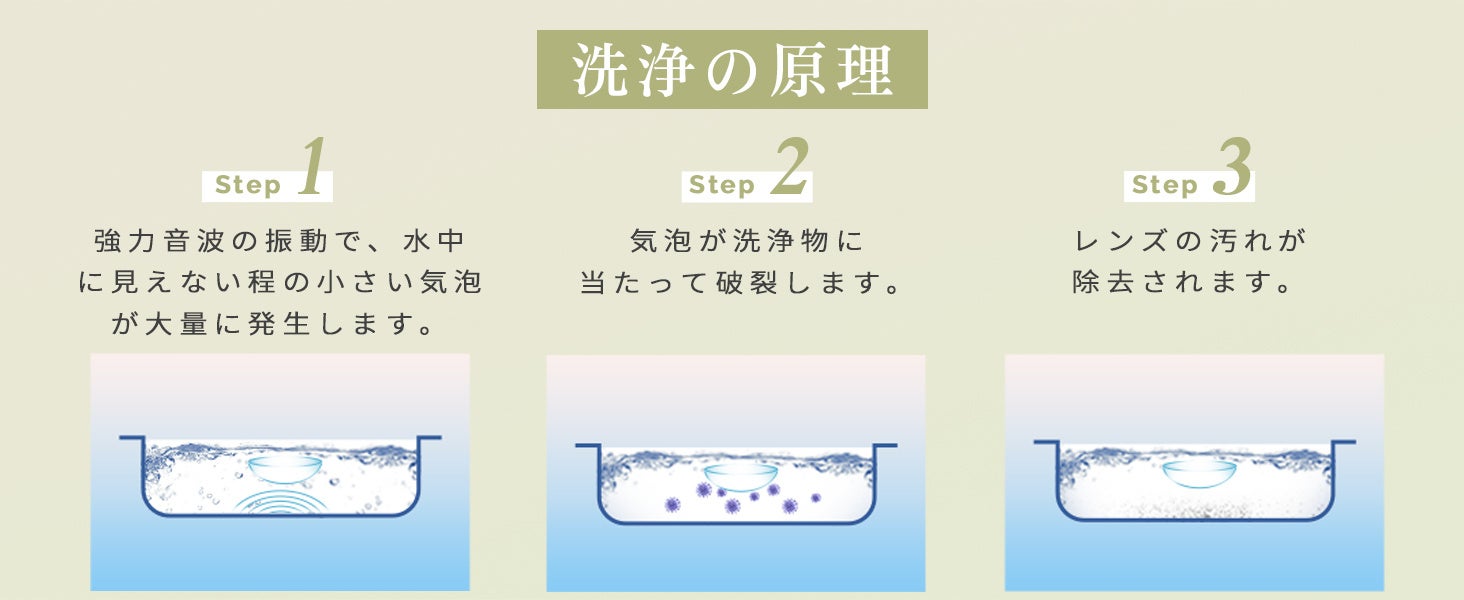 洗浄の原理

Step 1

強力音波の振動で、水中に見えない程の小さい気泡が大量に発生します。

Step 2

気泡が洗浄物に当たって破裂します。

Step 3

レンズの汚れが除去されます。