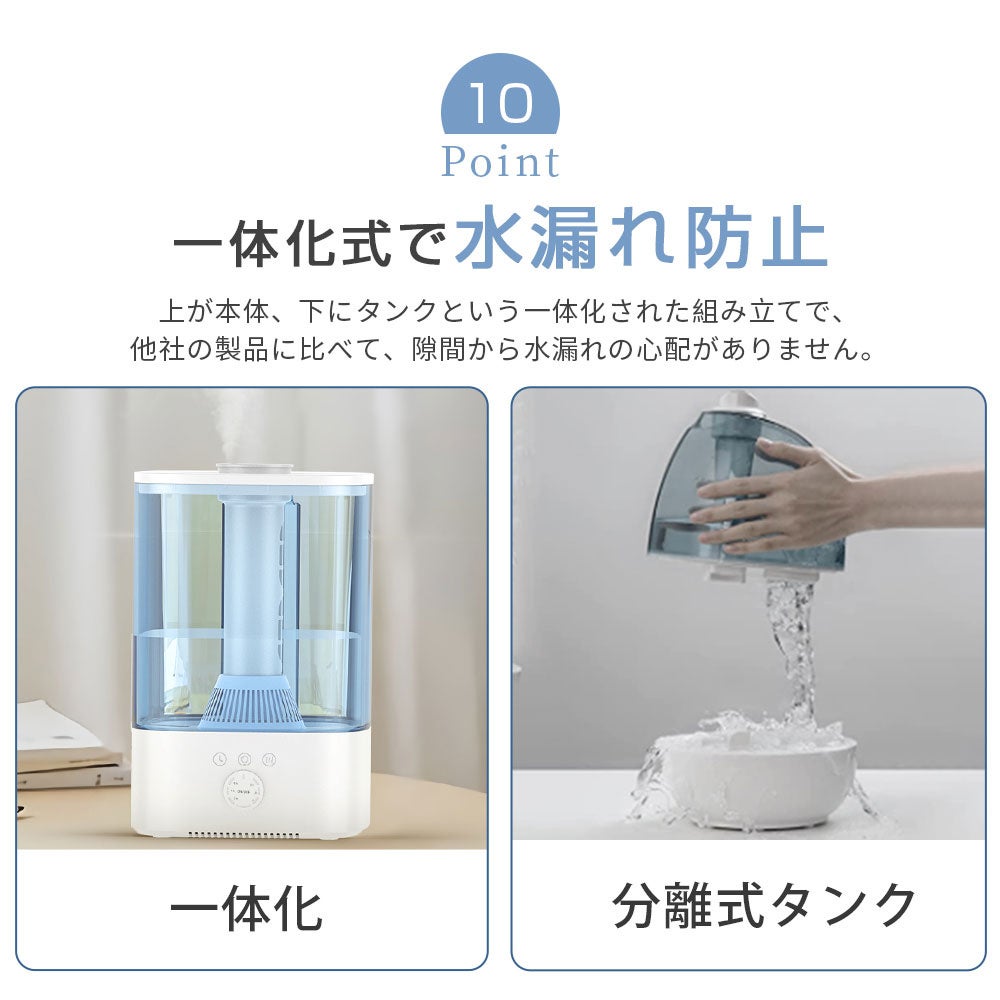 10
Point

一体化式で水漏れ防止

上が本体、下にタンクという一体化された組み立てで、他社の製品に比べて、隙間から水漏れの心配がありません。

一体化

分離式タンク