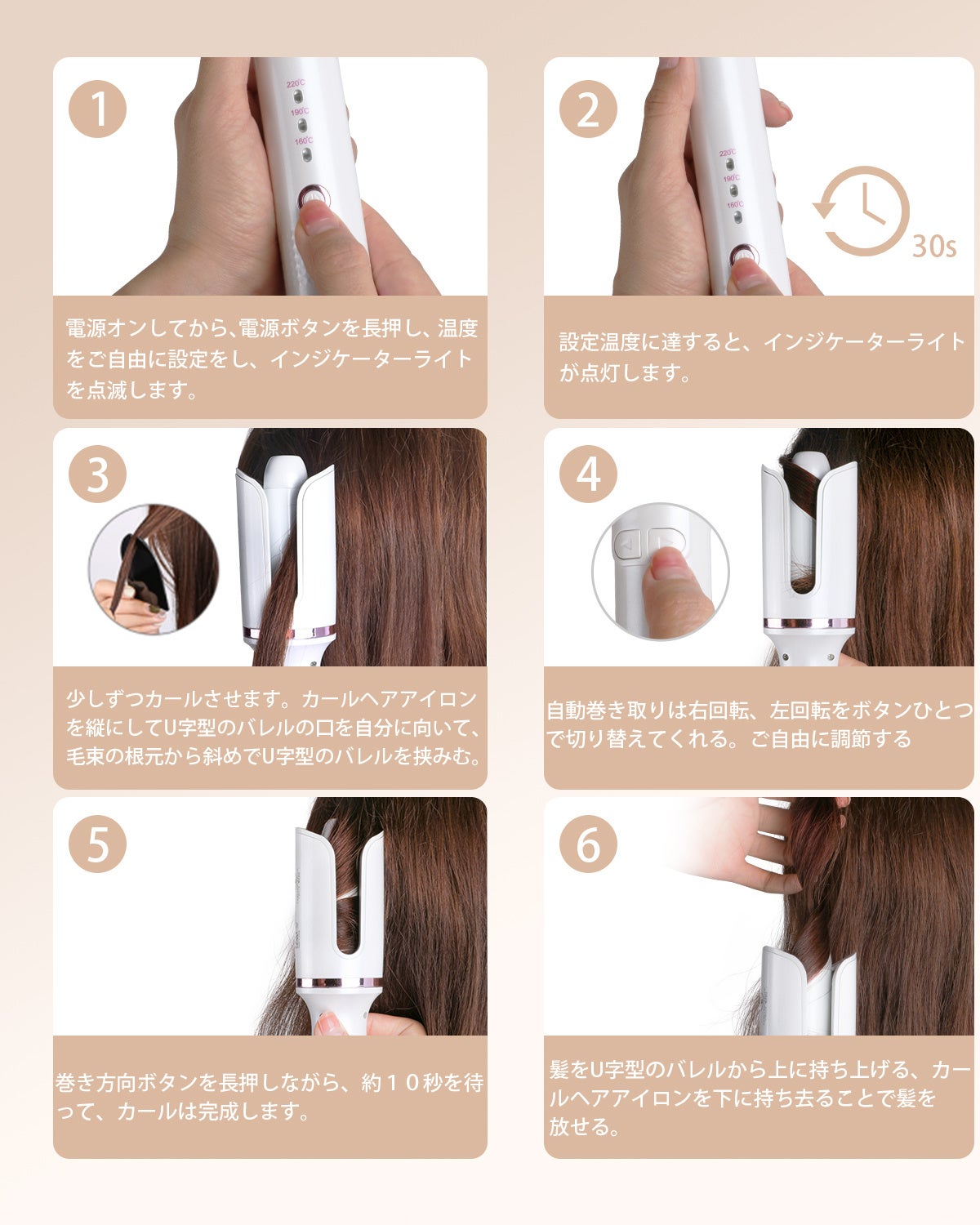 1

220℃
190℃
160℃

電源オンしてから､電源ボタンを長押し、温度をご自由に設定をし、インジケーターライトを点滅します。

2

220℃
190℃
160℃

30s

設定温度に達すると、インジケーターライトが点灯します。

3

少しずつカールさせます。カールヘアアイロンを縦にしてU字型のバレルの口を自分に向いて、毛束の根元から斜めでU字型のバレルを挟みむ。

4

自動巻き取りは右回転、左回転をボタンひとつで切り替えてくれる。ご自由に調節する

5

巻き方向ボタンを長押しながら、約１０秒を待って、カールは完成します。

6

髪をU字型のバレルから上に持ち上げる、カールヘアアイロンを下に持ち去ることで髪を放せる。