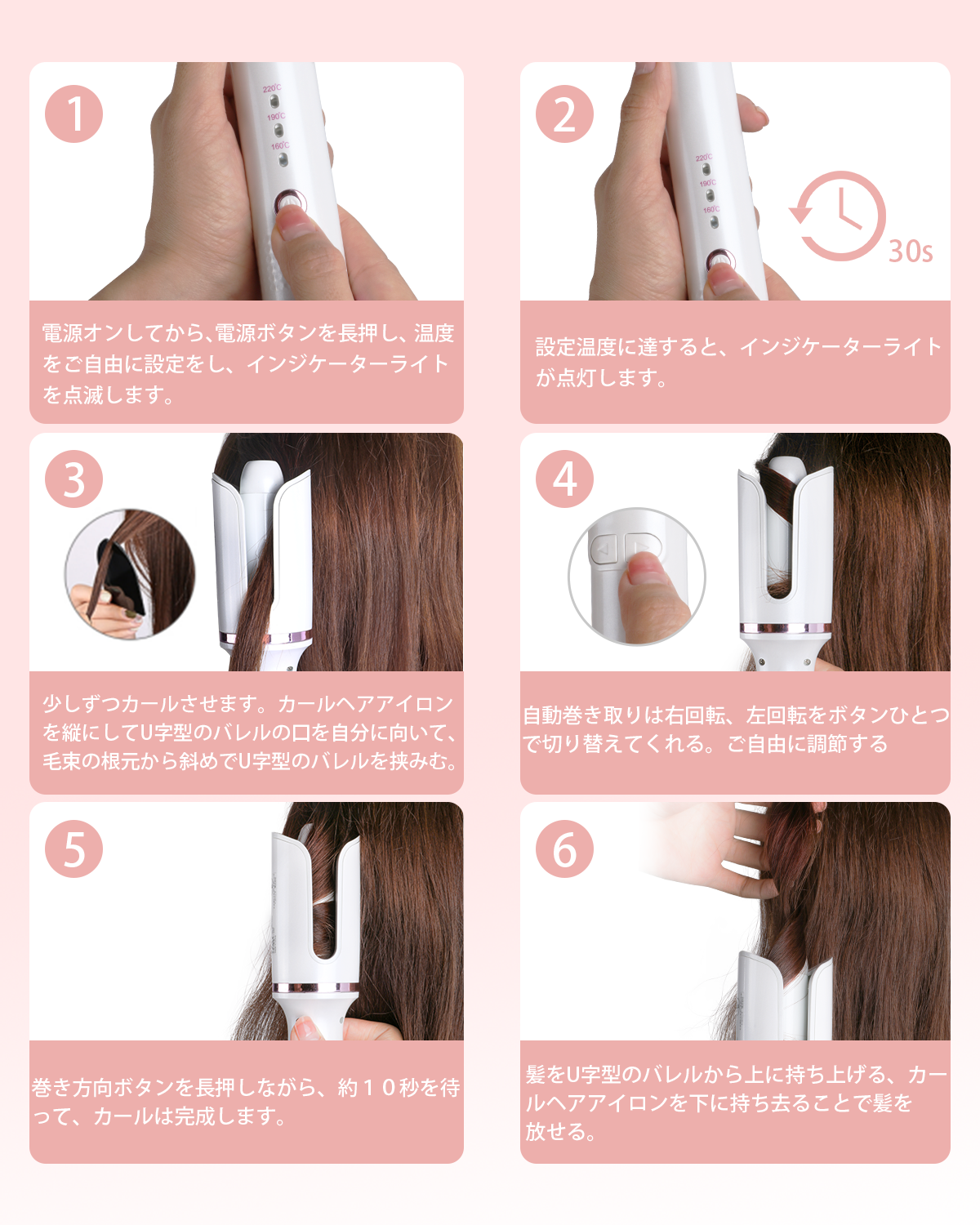 1

220℃

190℃

160℃

電源オンしてから､電源ボタンを長押し、温度をご自由に設定をし、インジケーターライトを点滅します。

2

220℃

190℃

160℃

30s

設定温度に達すると、インジケーターライトが点灯します。

3

少しずつカールさせます。カールヘアアイロンを縦にしてU字型のバレルの口を自分に向いて、毛束の根元から斜めでU字型のバレルを挟みむ。

4

自動巻き取りは右回転、左回転をボタンひとつで切り替えてくれる。ご自由に調節する

5

巻き方向ボタンを長押しながら、約１０秒を待って、カールは完成します。

6

髪をU字型のバレルから上に持ち上げる、カールヘアアイロンを下に持ち去ることで髪を放せる。