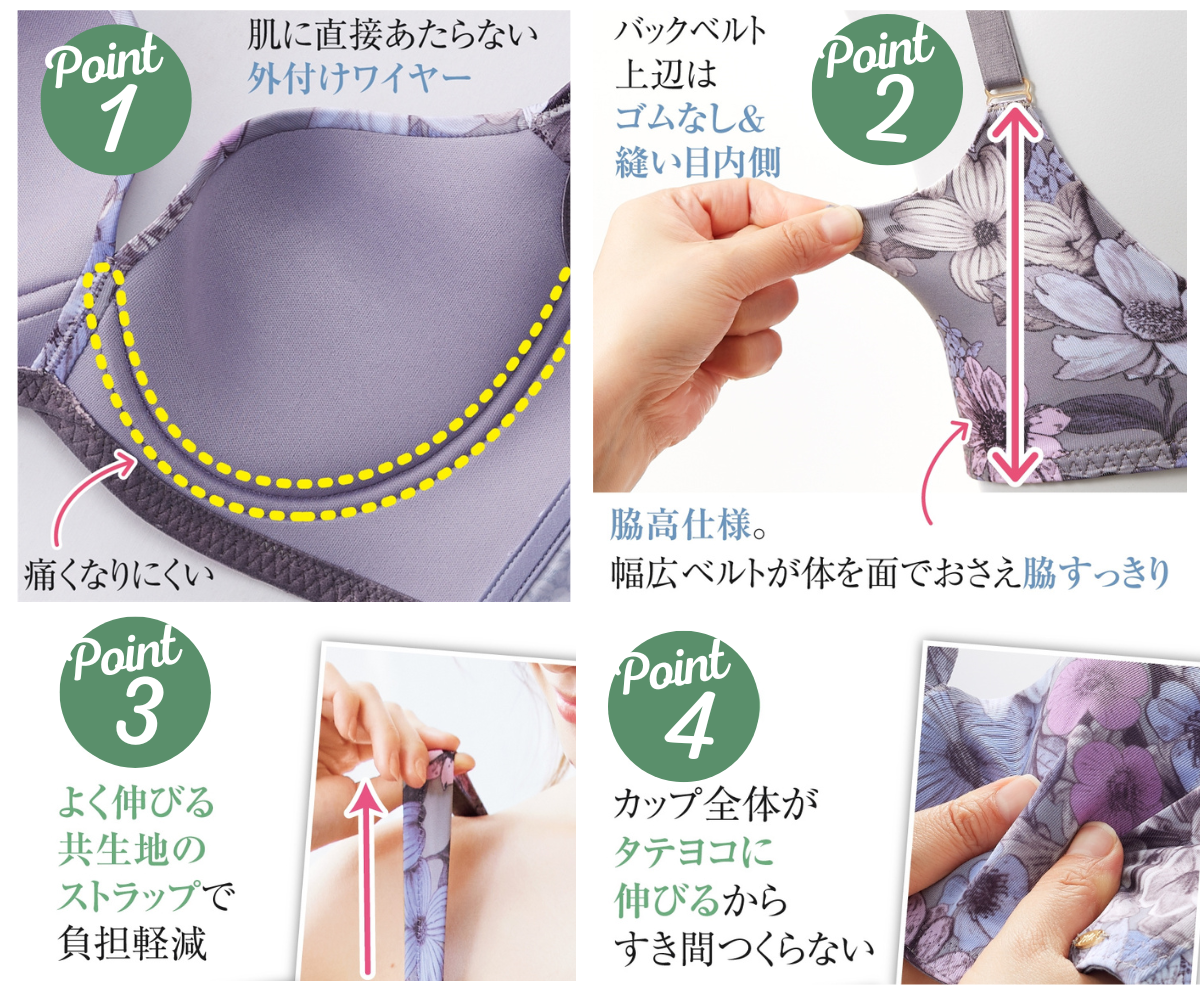 Point 1

肌に直接あたらない
外付けワイヤー

痛くなりにくい

バックベルト
上辺は
ゴムなし&
縫い目内側

Point 2

脇高仕様。
幅広ベルトが体を面でおさえ脇すっきり

Point 3

よく伸びる
共生地の
ストラップで
負担軽減

Point 4

カップ全体が
タテヨコに
伸びるから
すき間つくらない