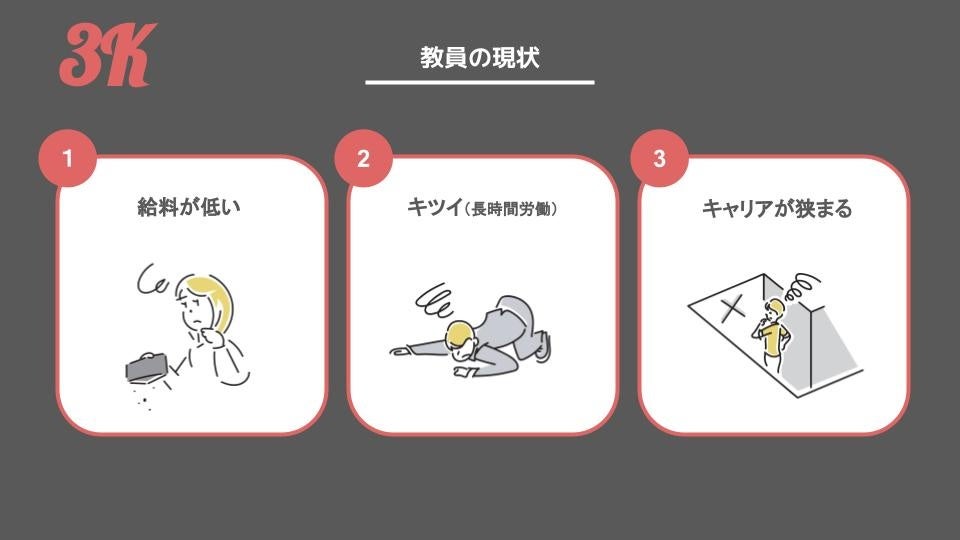 3K

教員の現状

1

給料が低い

2

キツイ（長時間労働）

3

キャリアが狭まる