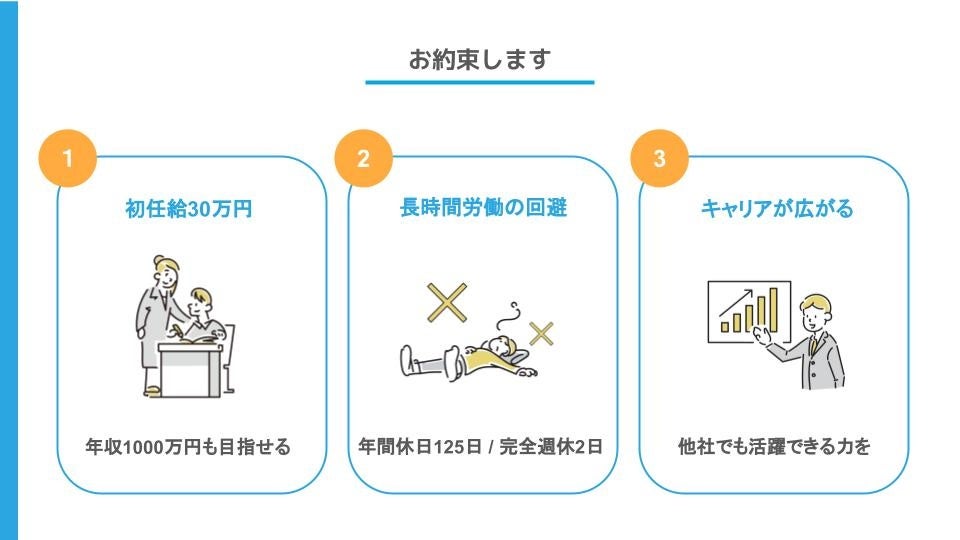 お約束します

1
初任給30万円

年収1000万円も目指せる

2
長時間労働の回避

年間休日125日 / 完全週休2日

3
キャリアが広がる

他社でも活躍できる力を