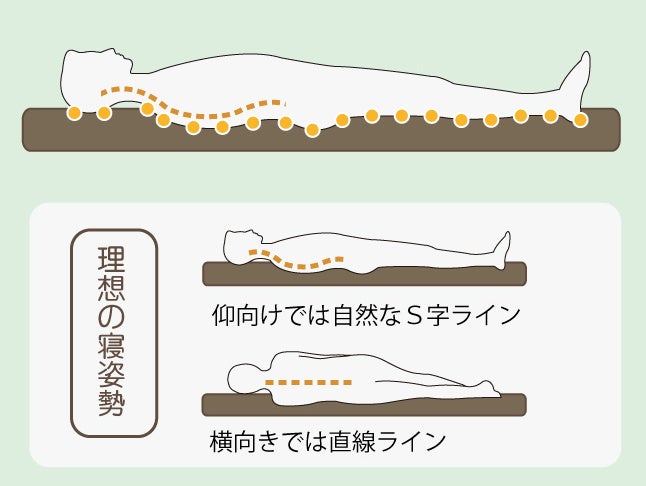 理想の寝姿勢

仰向けでは自然なＳ字ライン

横向きでは直線ライン