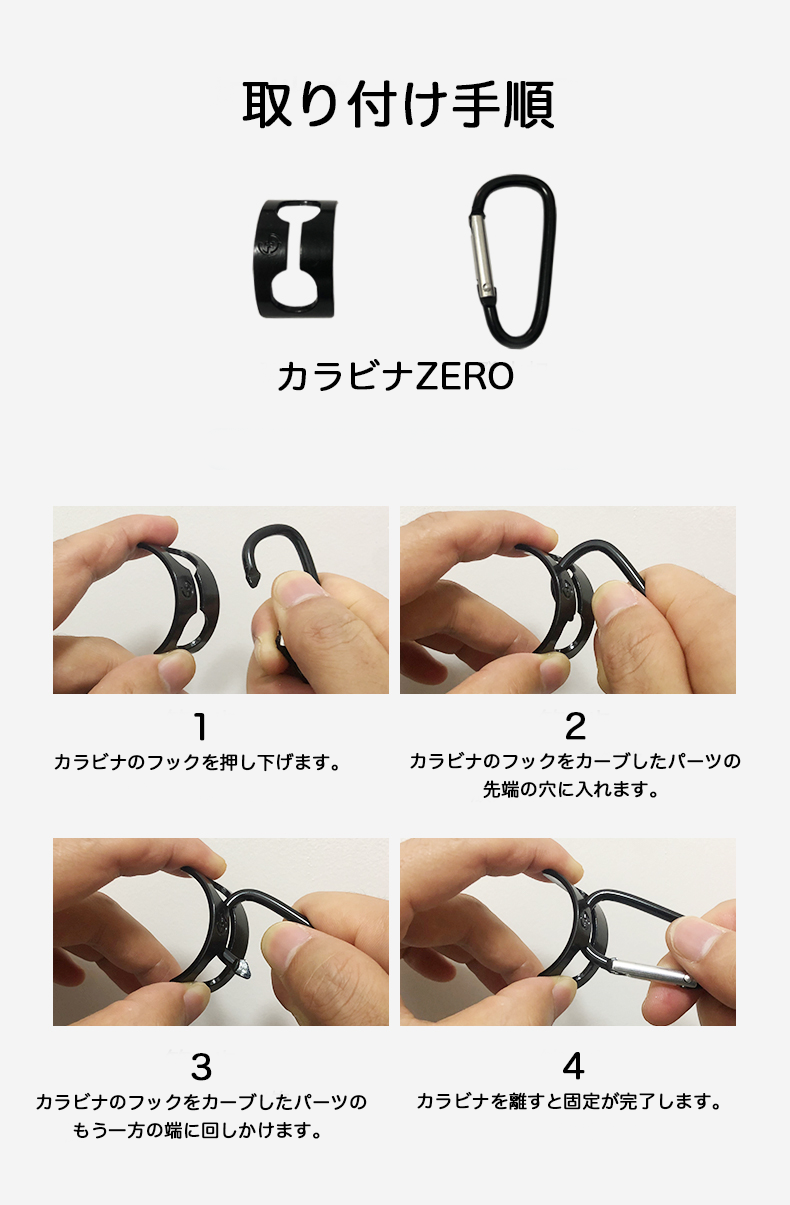 取り付け手順

カラビナZERO

1
カラビナのフックを押し下げます。

2
カラビナのフックをカーブしたパーツの先端の穴に入れます。

3
カラビナのフックをカーブしたパーツのもう一方の端に回しかけます。

4
カラビナを離すと固定が完了します。