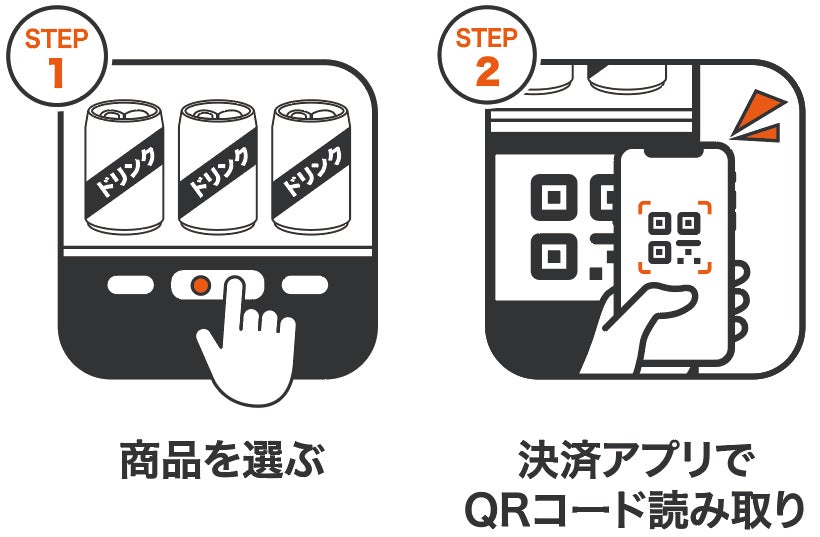 STEP
1

ドリンク
ドリンク
ドリンク

商品を選ぶ

STEP
2

決済アプリで
QRコード読み取り