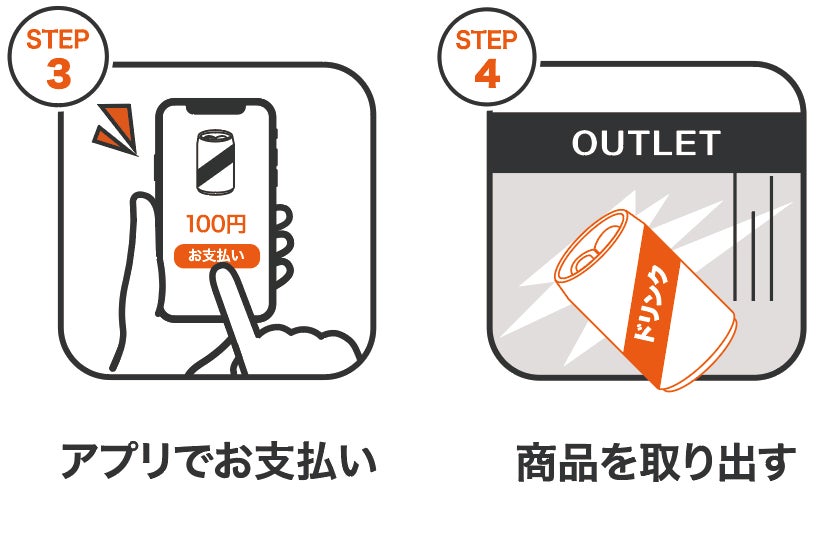 STEP
3

100円
お支払い

アプリでお支払い

STEP
4

OUTLET

ドリンク

商品を取り出す