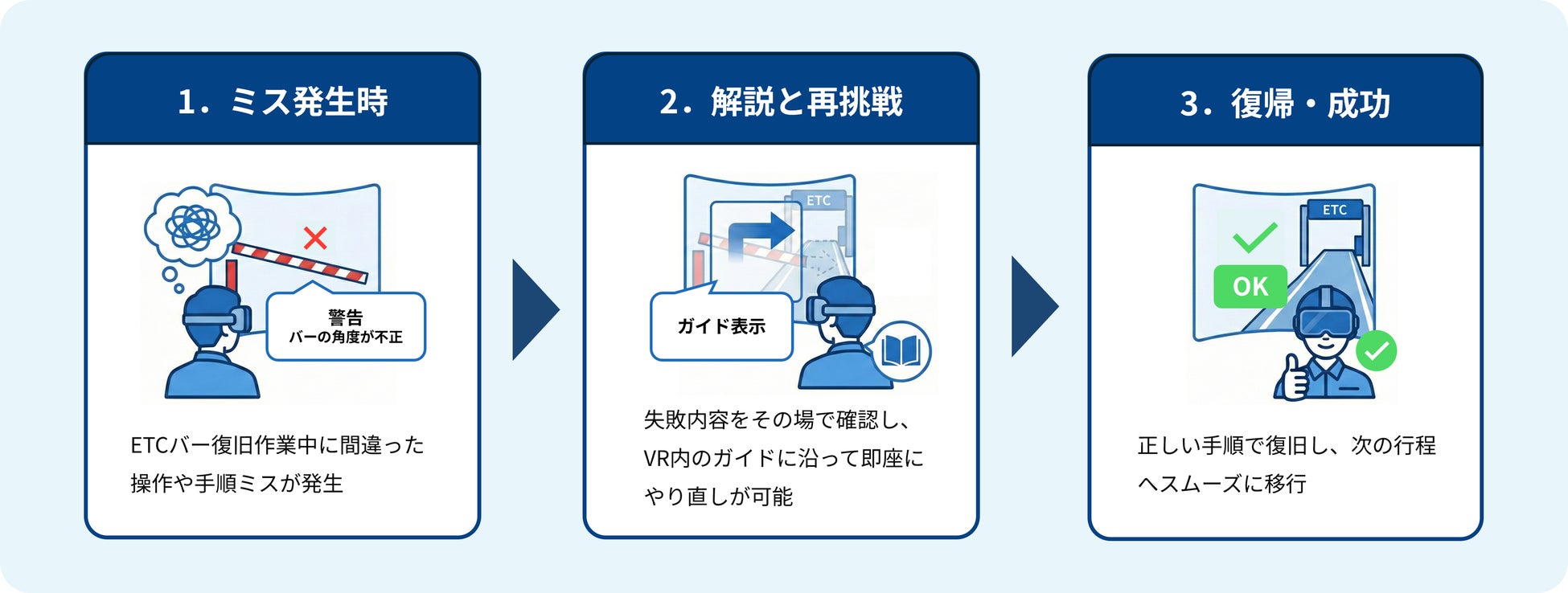 1．ミス発生時

警告
バーの角度が不正

ETCバー復旧作業中に間違った操作や手順ミスが発生

2．解説と再挑戦

ETC

ガイド表示

失敗内容をその場で確認し、VR内のガイドに沿って即座にやり直しが可能

3．復帰・成功

ETC

OK

正しい手順で復旧し、次の行程へスムーズに移行