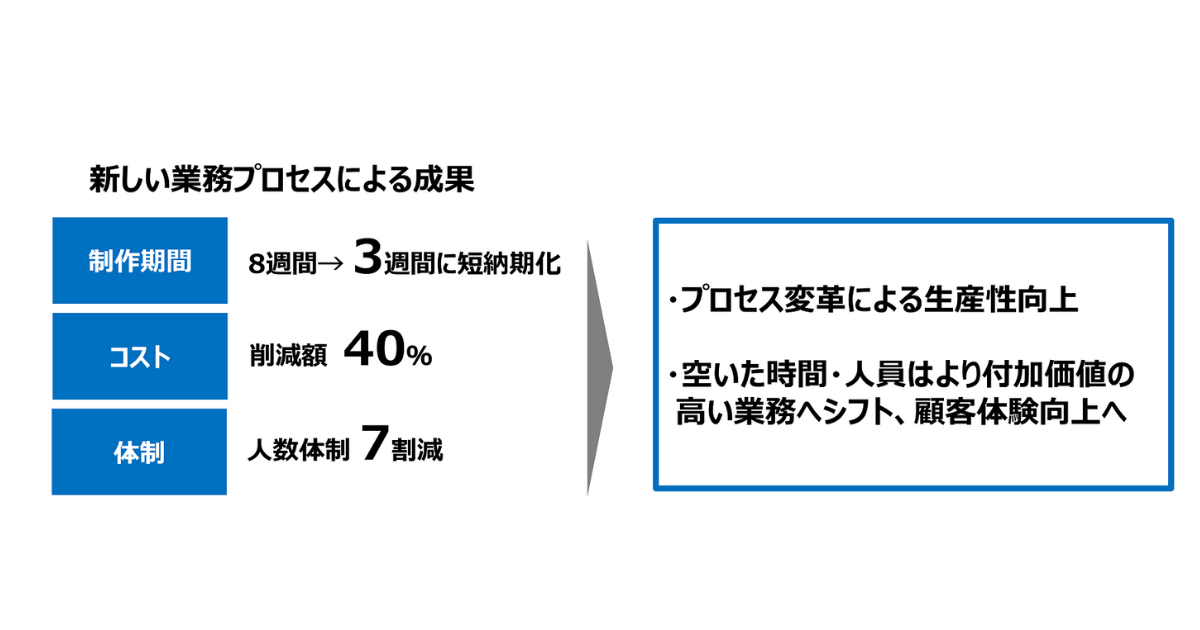 新しい業務プロセスによる成果

制作期間
8週間→ 3週間に短納期化

コスト
削減額 40%

体制
人数体制 7割減

・プロセス変革による生産性向上

・空いた時間・人員はより付加価値の高い業務へシフト、顧客体験向上へ