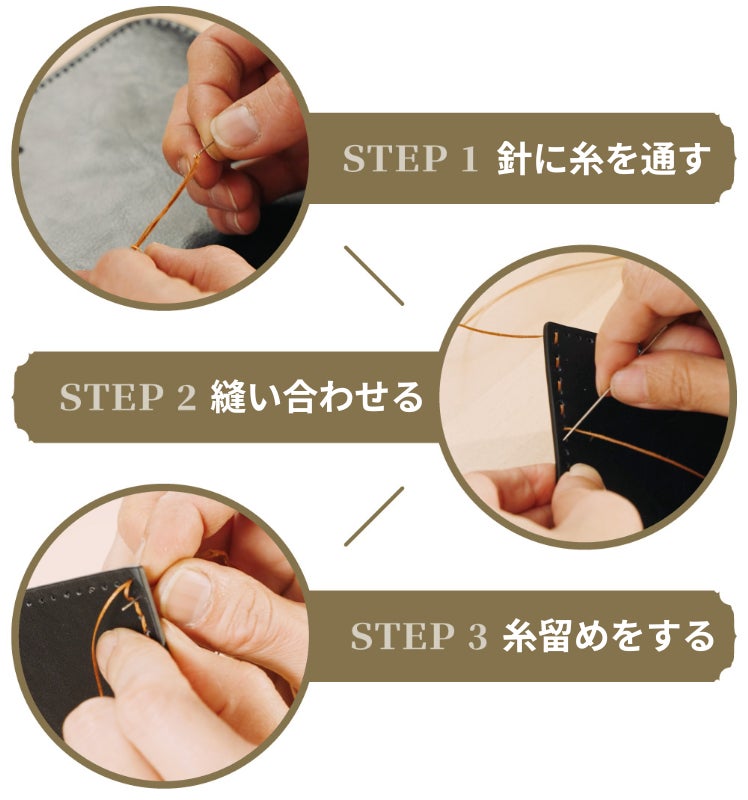 STEP 1 針に糸を通す

STEP 2 縫い合わせる

STEP 3 糸留めをする