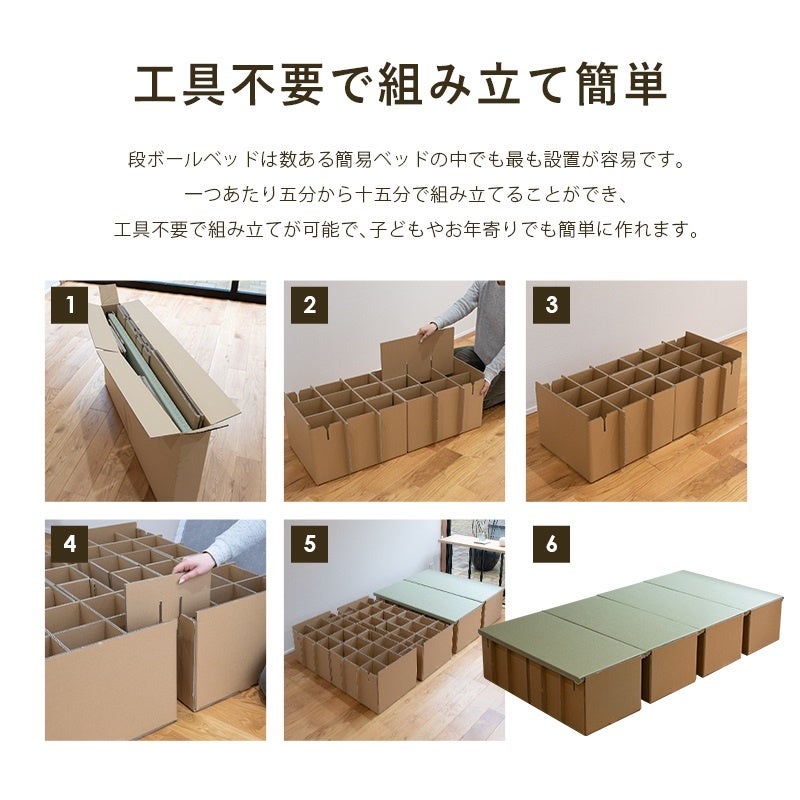 工具不要で組み立て簡単

段ボールベッドは数ある簡易ベッドの中でも最も設置が容易です。
一つあたり五分から十五分で組み立てることができ、
工具不要で組み立てが可能で、子どもやお年寄りでも簡単に作れます。

1

2

3

4

5

6