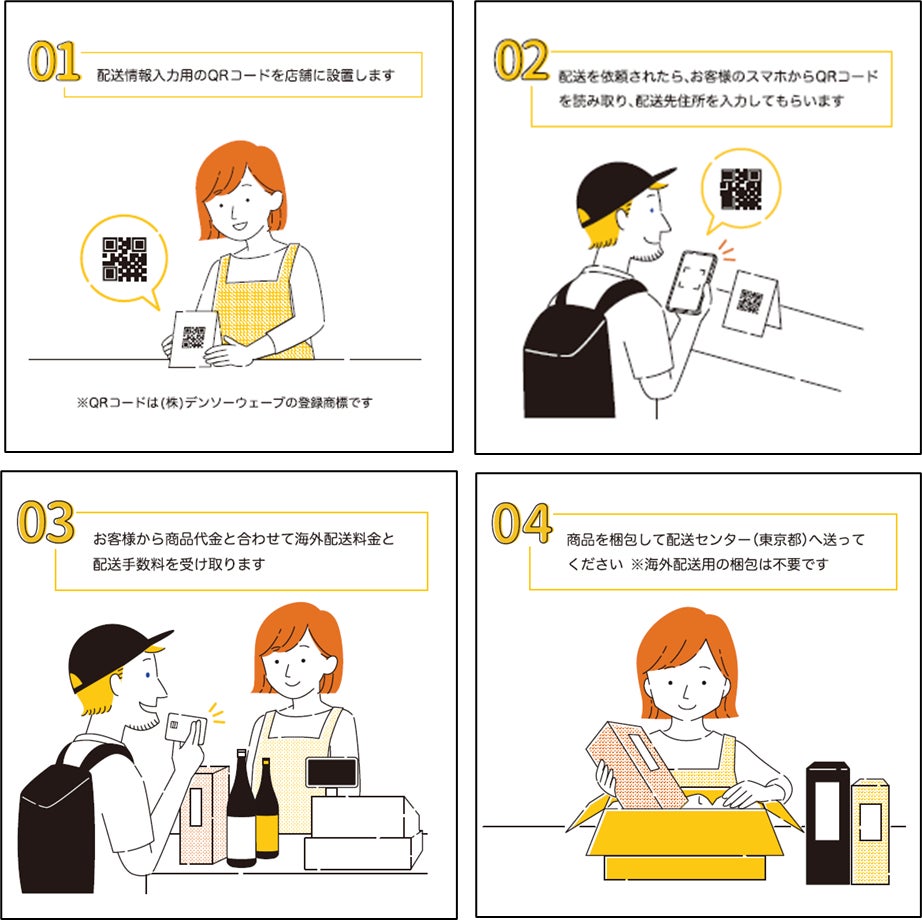 01
配送情報入力用のQRコードを店舗に設置します

※QRコードは(株)デンソーウェーブの登録商標です

02
配送を依頼されたら、お客様のスマホからQRコードを読み取り、配送先住所を入力してもらいます

03
お客様から商品代金と合わせて海外配送料金と配送手数料を受け取ります

04
商品を梱包して配送センター(東京都)へ送ってください ※海外配送用の梱包は不要です