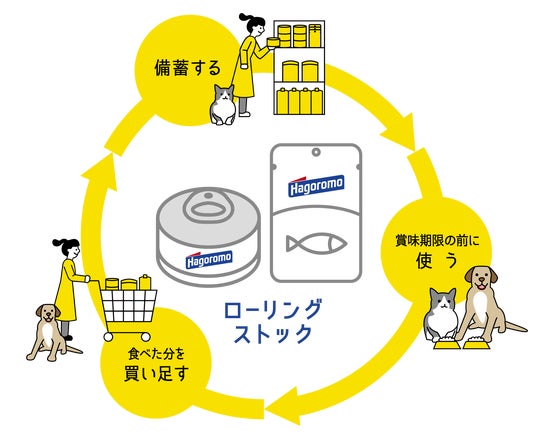 備蓄する

Hagoromo

Hagoromo

賞味期限の前に
使う

ローリング
ストック

食べた分を
買い足す