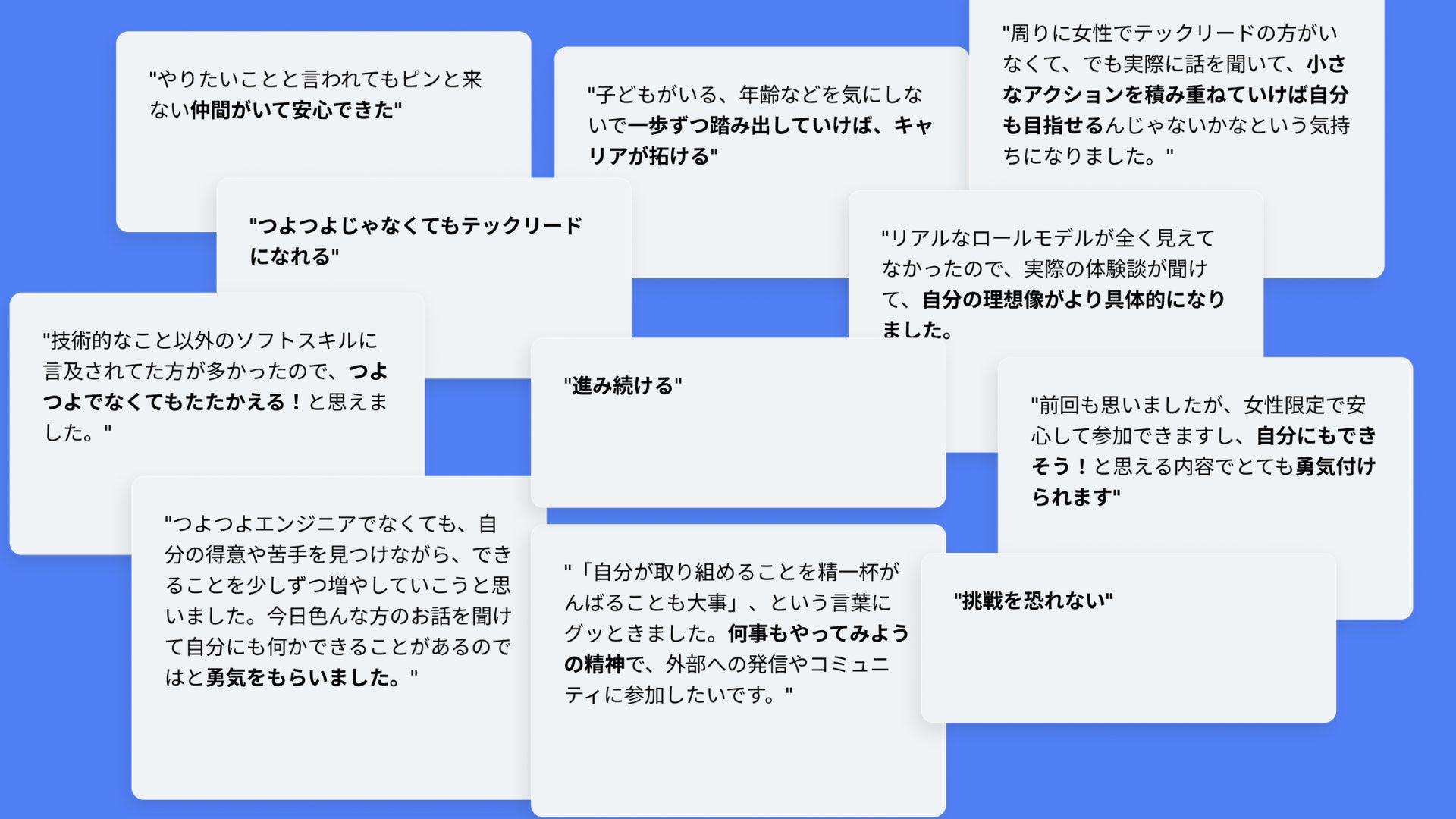 "やりたいことと言われてもピンと来ない仲間がいて安心できた"

"子どもがいる、年齢などを気にしないで一歩ずつ踏み出していけば、キャリアが拓ける"

"周りに女性でテックリードの方がいなくて、でも実際に話を聞いて、小さなアクションを積み重ねていけば自分も目指せるんじゃないかなという気持ちになりました。"

"つよつよじゃなくてもテックリードになれる"

"リアルなロールモデルが全く見えてなかったので、実際の体験談が聞けて、自分の理想像がより具体的になりました。

"技術的なこと以外のソフトスキルに言及されてた方が多かったので、つよつよでなくてもたたかえる！と思えました。"

"進み続ける"

"前回も思いましたが、女性限定で安心して参加できますし、自分にもできそう！と思える内容でとても勇気付けられます"

"つよつよエンジニアでなくても、自分の得意や苦手を見つけながら、できることを少しずつ増やしていこうと思いました。今日色んな方のお話を聞けて自分にも何かできることがあるのではと勇気をもらいました。"

"「自分が取り組めることを精一杯がんばることも大事」、という言葉にグッときました。何事もやってみようの精神で、外部への発信やコミュニティに参加したいです。"

"挑戦を恐れない"