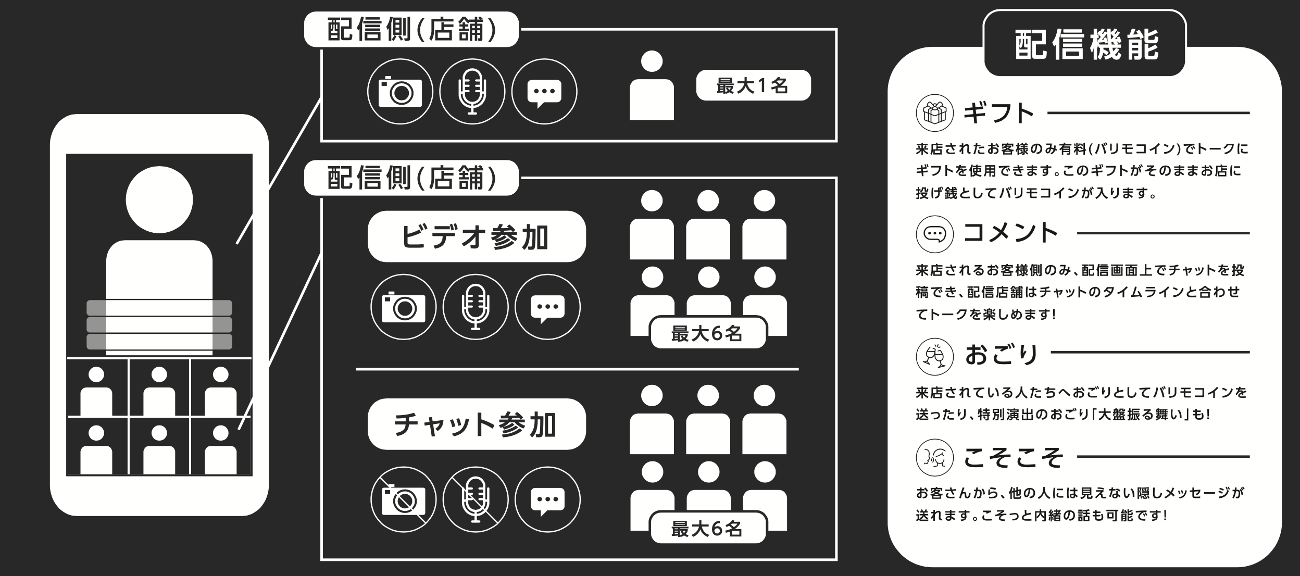 配信側(店舗)

最大1名

配信側(店舗)

ビデオ参加

最大6名

チャット参加

最大6名

配信機能

ギフト

来店されたお客様のみ有料(パリモコイン)でトークにギフトを使用できます。このギフトがそのままお店に投げ銭としてパリモコインが入ります。

コメント

来店されるお客様側のみ、配信画面上でチャットを投稿でき、配信店舗はチャットのタイムラインと合わせてトークを楽しめます!

おごり

来店されている人たちへおごりとしてパリモコインを送ったり、特別演出のおごり「大盤振る舞い」も!

こそこそ

お客さんから、他の人には見えない隠しメッセージが送れます。こそっと内緒の話も可能です!