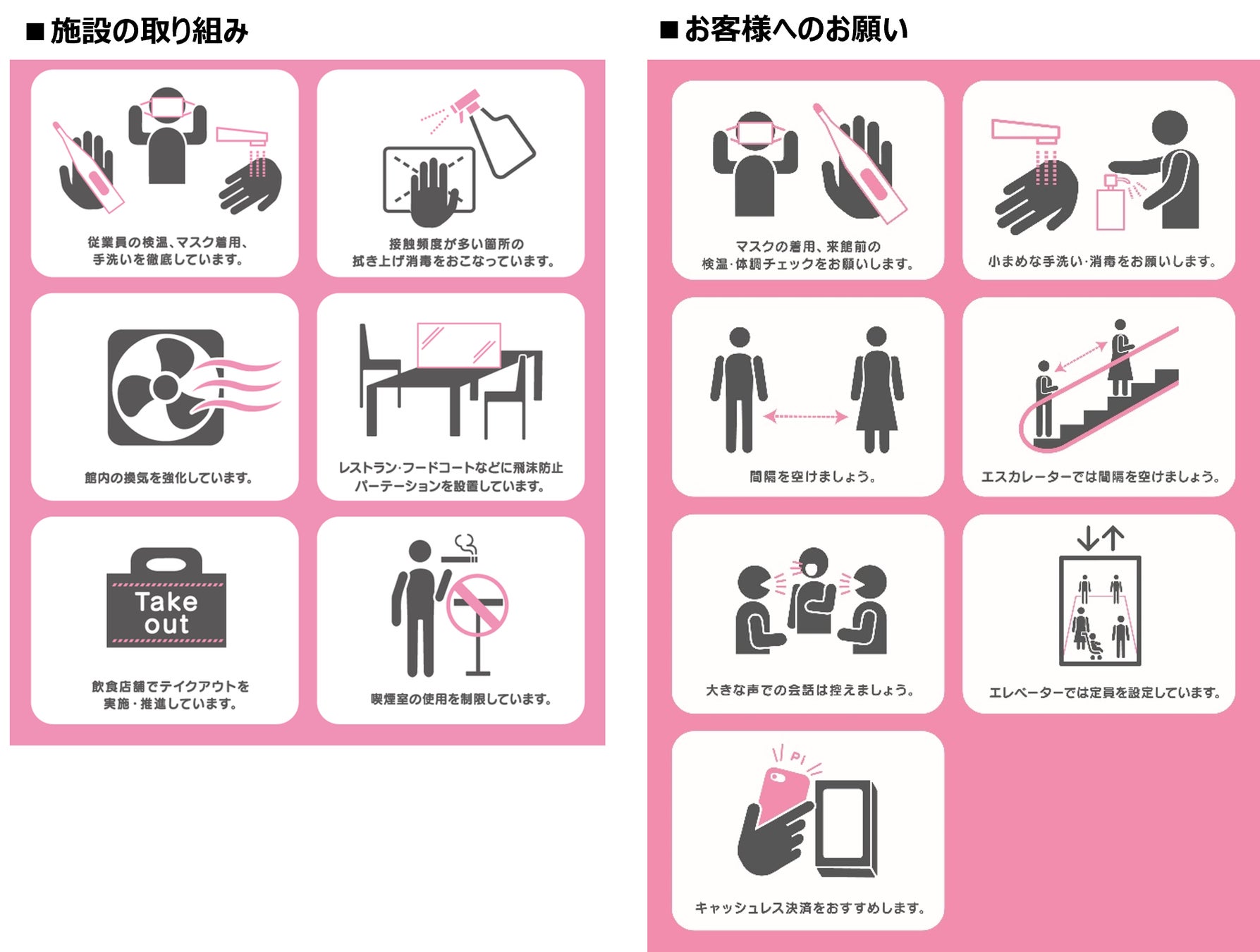 ■施設の取り組み

従業員の検温、マスク着用、手洗いを徹底しています。

接触頻度が多い箇所の拭き上げ消毒をおこなっています。

館内の換気を強化しています。

レストラン·フードコートなどに飛沫防止パーテーションを設置しています。

Take out

飲食店舗でテイクアウトを実施・推進しています。

喫煙室の使用を制限しています。

■お客様へのお願い

マスクの着用、来館前の検温·体調チェックをお願いします。

小まめな手洗い·消毒をお願いします。

間隔を空けましょう。

エスカレーターでは間隔を空けましょう。

大きな声での会話は控えましょう。

エレベーターでは定員を設定しています。

PI

キャッシュレス決済をおすすめします。