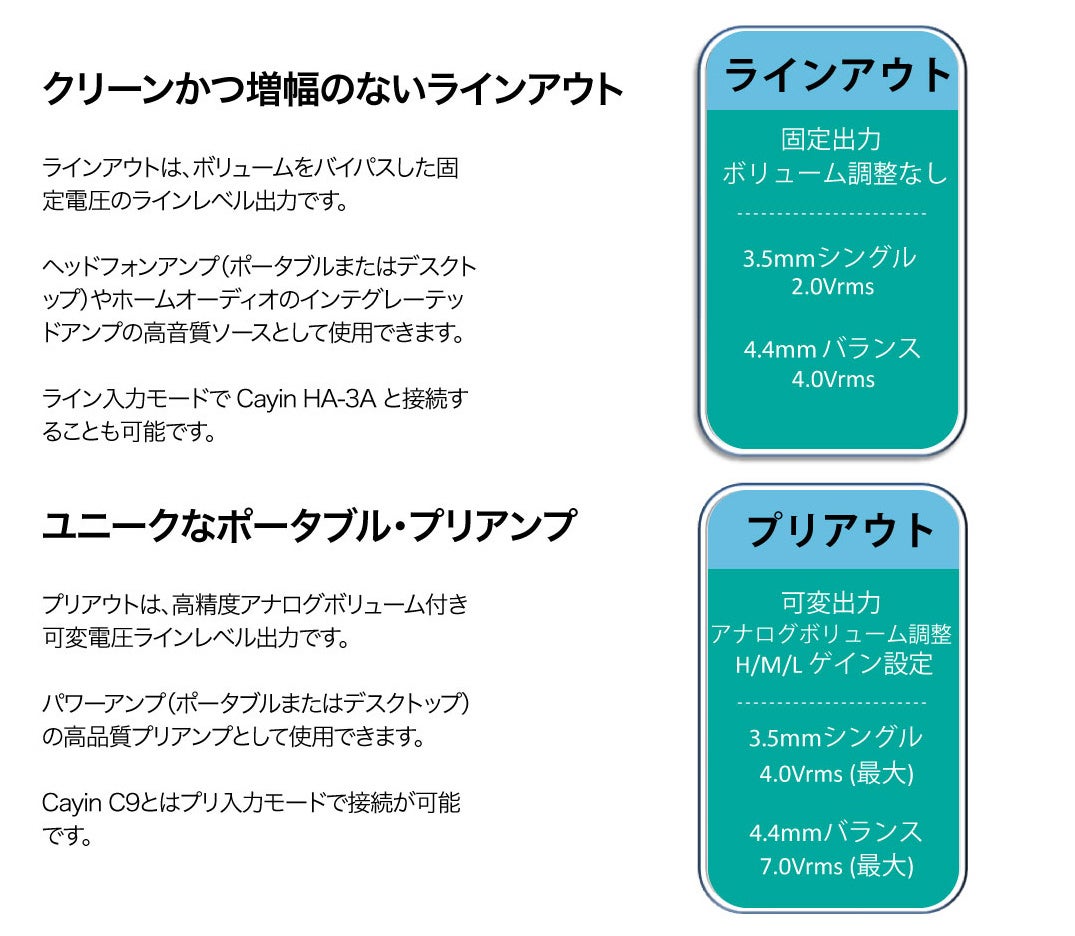 クリーンかつ増幅のないラインアウト

ラインアウトは、ボリュームをバイパスした固定電圧のラインレベル出力です。

ヘッドフォンアンプ(ポータブルまたはデスクトップ)やホームオーディオのインテグレーテッドアンプの高音質ソースとして使用できます。

ライン入力モードでCayin HA-3Aと接続することも可能です。

ラインアウト

固定出力
ボリューム調整なし

3.5mmシングル
2.0Vrms

4.4mmバランス
4.0Vrms

ユニークなポータブル・プリアンプ

プリアウトは、高精度アナログボリューム付き可変電圧ラインレベル出力です。

パワーアンプ(ポータブルまたはデスクトップ)の高品質プリアンプとして使用できます。

Cayin C9とはプリ入力モードで接続が可能です。

プリアウト

可変出力
アナログボリューム調整
H/M/Lゲイン設定

3.5mmシングル
4.0Vrms (最大)

4.4mmバランス
7.0Vrms (最大)