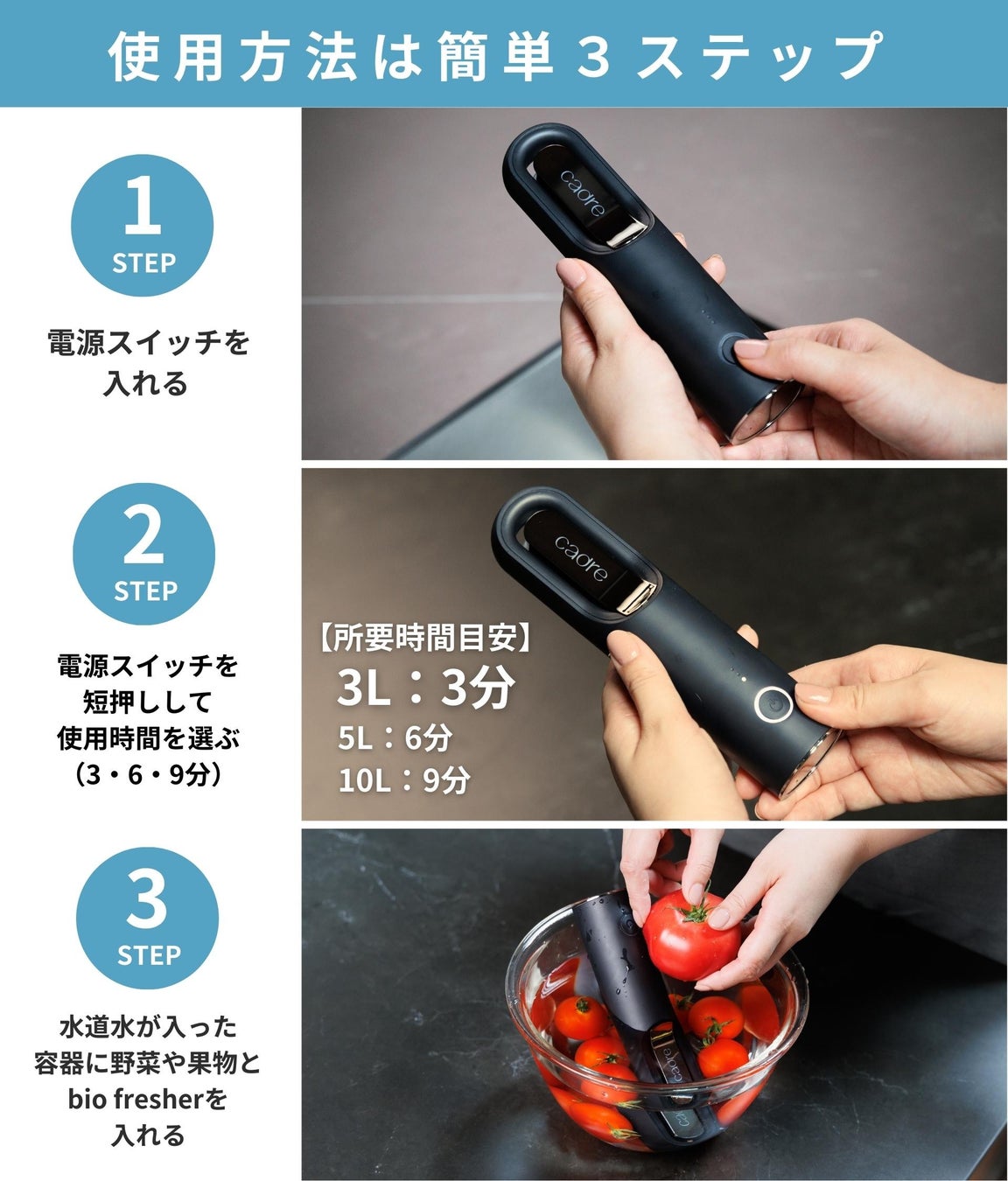 使用方法は簡単３ステップ

1
STEP

電源スイッチを入れる

cadre

2
STEP

電源スイッチを短押しして使用時間を選ぶ（3・6・9分）

cadre

【所要時間目安】
3L：3分
5L：6分
10L：9分

3
STEP

水道水が入った容器に野菜や果物とbio fresherを入れる

cadre