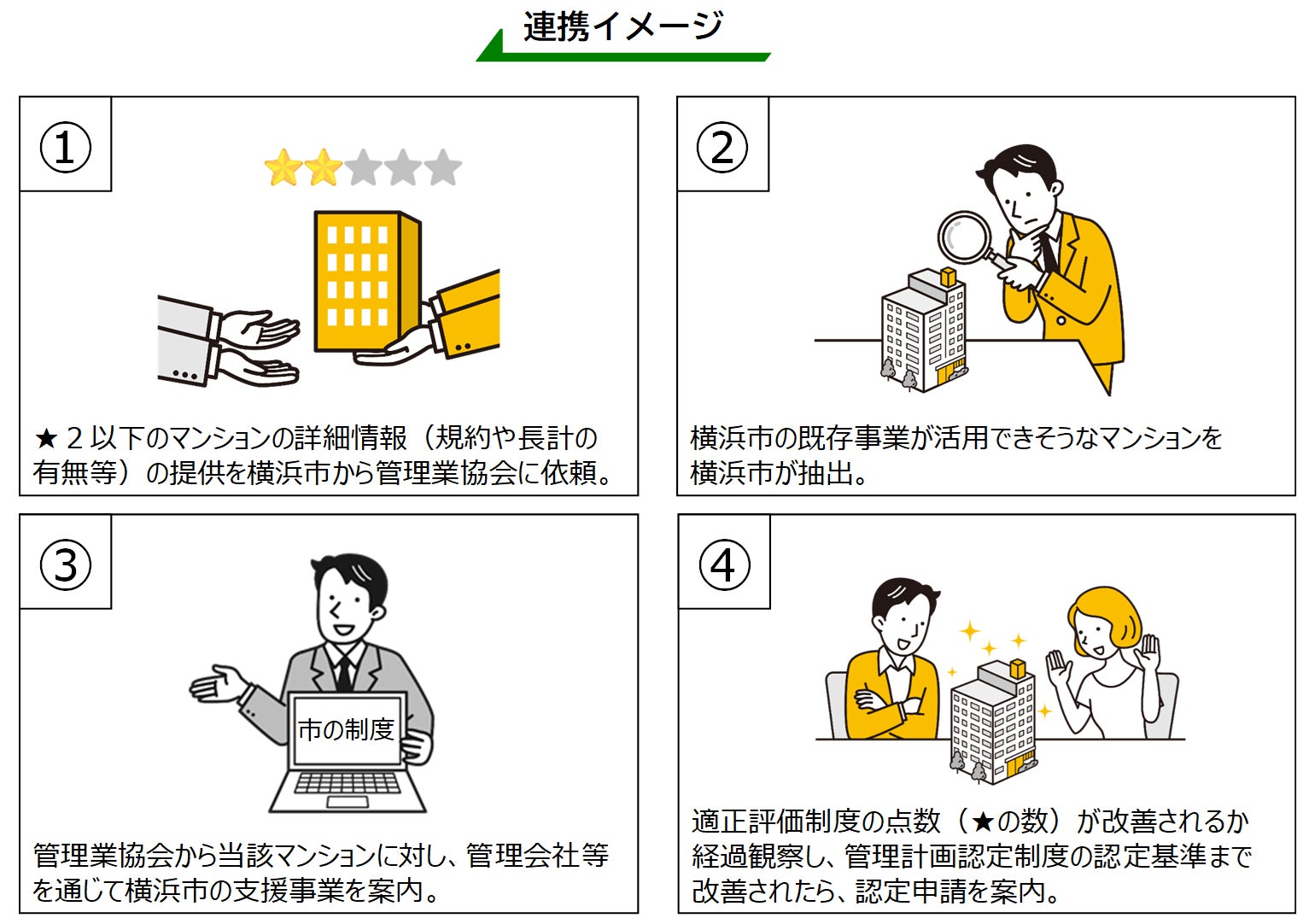 連携イメージ

①

★２以下のマンションの詳細情報（規約や長計の有無等）の提供を横浜市から管理業協会に依頼。

②

横浜市の既存事業が活用できそうなマンションを横浜市が抽出。

③

市の制度

管理業協会から当該マンションに対し、管理会社等を通じて横浜市の支援事業を案内。

④

適正評価制度の点数（★の数）が改善されるか経過観察し、管理計画認定制度の認定基準まで改善されたら、認定申請を案内。