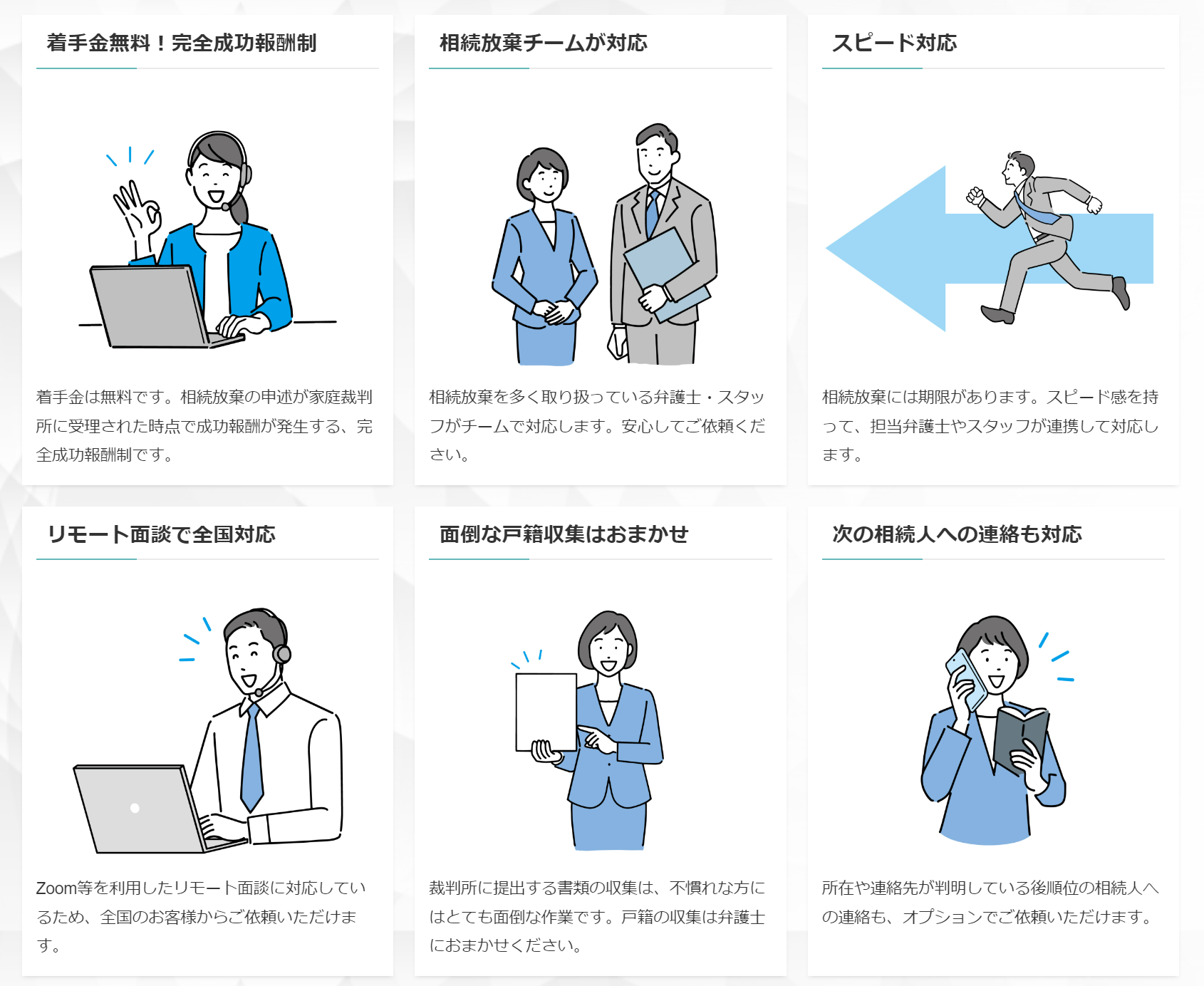 着手金無料！完全成功報酬制

着手金は無料です。相続放棄の申述が家庭裁判所に受理された時点で成功報酬が発生する、完全成功報酬制です。

相続放棄チームが対応

相続放棄を多く取り扱っている弁護士・スタッフがチームで対応します。安心してご依頼ください。

スピード対応

相続放棄には期限があります。スピード感を持って、担当弁護士やスタッフが連携して対応します。

リモート面談で全国対応

Zoom等を利用したリモート面談に対応しているため、全国のお客様からご依頼いただけます。

面倒な戸籍収集はおまかせ

裁判所に提出する書類の収集は、不慣れな方にはとても面倒な作業です。戸籍の収集は弁護士におまかせください。

次の相続人への連絡も対応

所在や連絡先が判明している後順位の相続人への連絡も、オプションでご依頼いただけます。