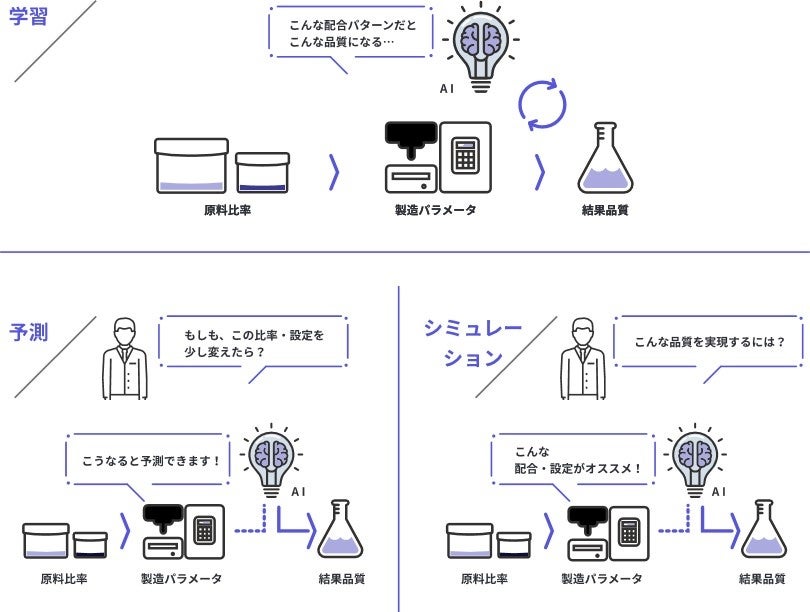 学習

こんな配合パターンだと
こんな品質になる…

AI

原料比率

製造パラメータ

結果品質

予測

もしも、この比率・設定を
少し変えたら？

こうなると予測できます！

AI

原料比率

製造パラメータ

結果品質

シミュレーション

こんな品質を実現するには？

こんな
配合・設定がオススメ！

AI

原料比率

製造パラメータ

結果品質