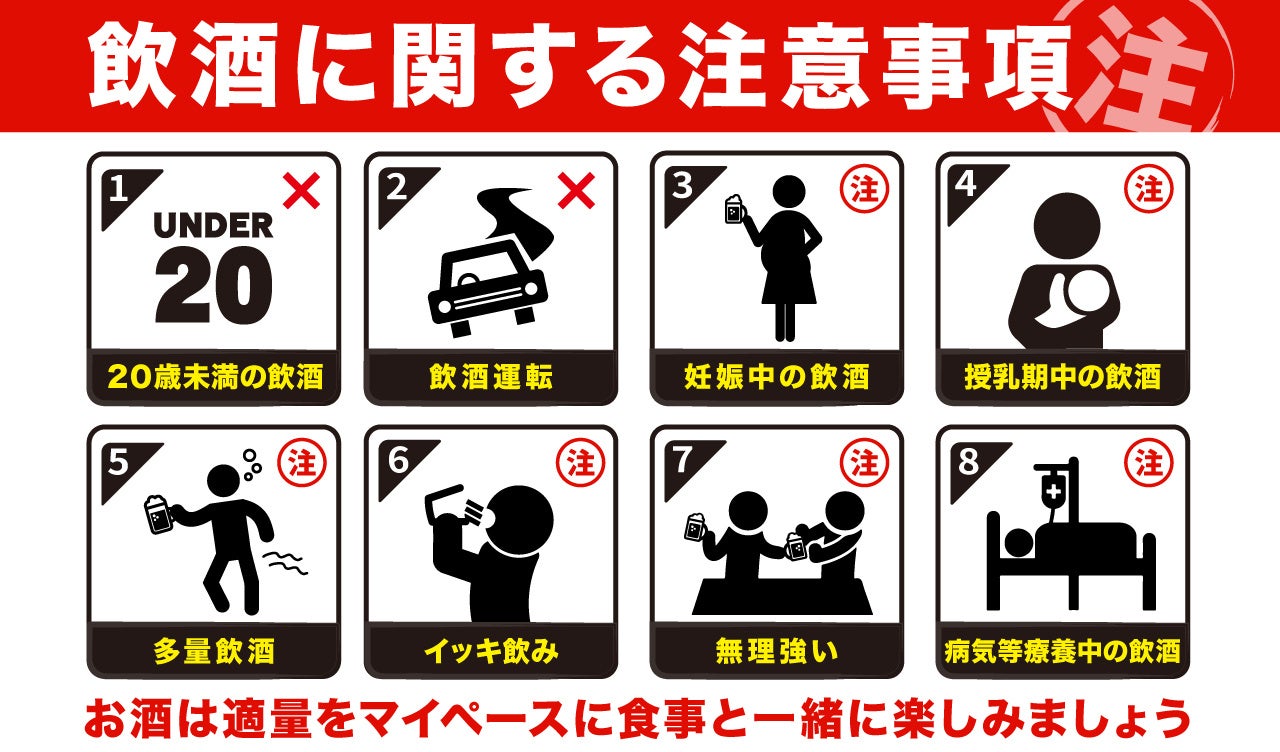 飲酒に関する注意事項 注

1 ×
UNDER 20
20歳未満の飲酒

2 ×
飲酒運転

3 注
妊娠中の飲酒

4 注
授乳期中の飲酒

5 注
多量飲酒

6 注
イッキ飲み

7 注
無理強い

8 注
病気等療養中の飲酒

お酒は適量をマイペースに食事と一緒に楽しみましょう