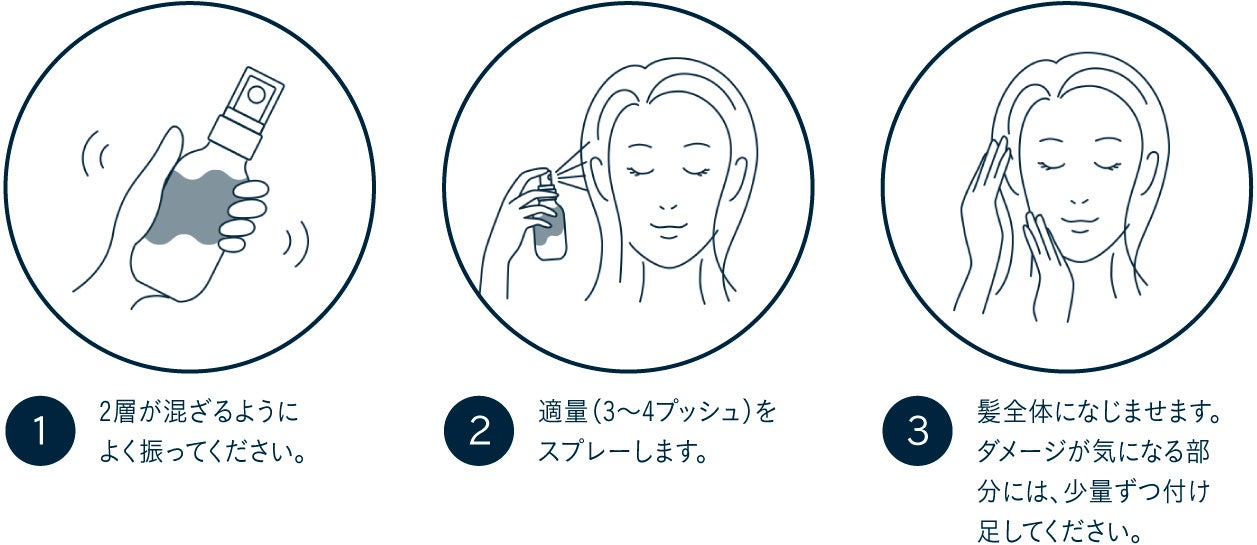 1

2層が混ざるようによく振ってください。

2

適量(3〜4プッシュ)をスプレーします。

3

髪全体になじませます。ダメージが気になる部分には、少量ずつ付け足してください。