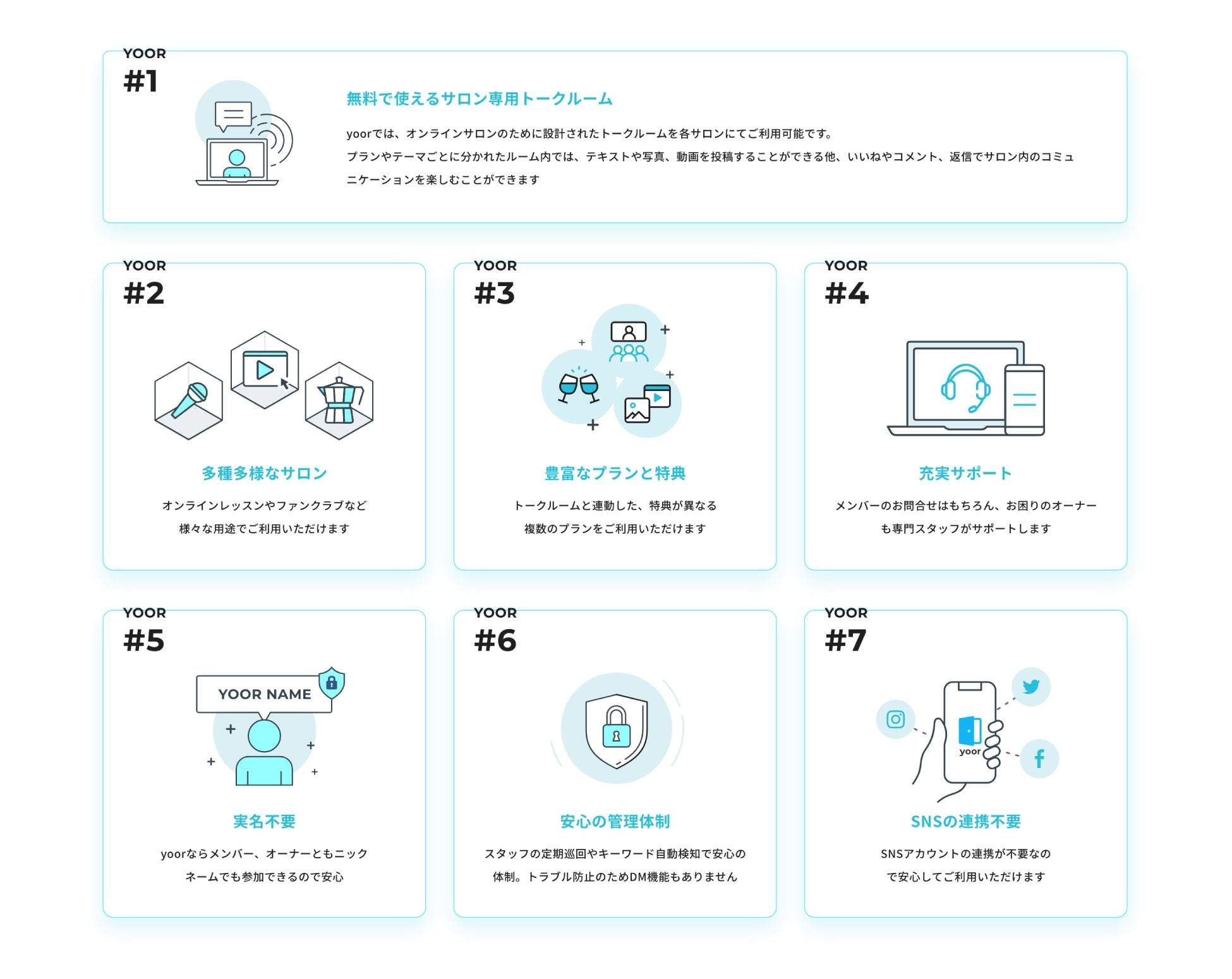 YOOR
#1

無料で使えるサロン専用トークルーム

yoorでは、オンラインサロンのために設計されたトークルームを各サロンにてご利用可能です。
プランやテーマごとに分かれたルーム内では、テキストや写真、動画を投稿することができる他、いいねやコメント、返信でサロン内のコミュニケーションを楽しむことができます

YOOR
#2

多種多様なサロン

オンラインレッスンやファンクラブなど
様々な用途でご利用いただけます

YOOR
#3

豊富なプランと特典

トークルームと連動した、特典が異なる
複数のプランをご利用いただけます

YOOR
#4

充実サポート

メンバーのお問合せはもちろん、お困りのオーナーも専門スタッフがサポートします

YOOR
#5

YOOR NAME

実名不要

yoorならメンバー、オーナーともニックネームでも参加できるので安心

YOOR
#6

安心の管理体制

スタッフの定期巡回やキーワード自動検知で安心の体制。トラブル防止のためDM機能もありません

YOOR
#7

yoor

SNSの連携不要

SNSアカウントの連携が不要なので安心してご利用いただけます