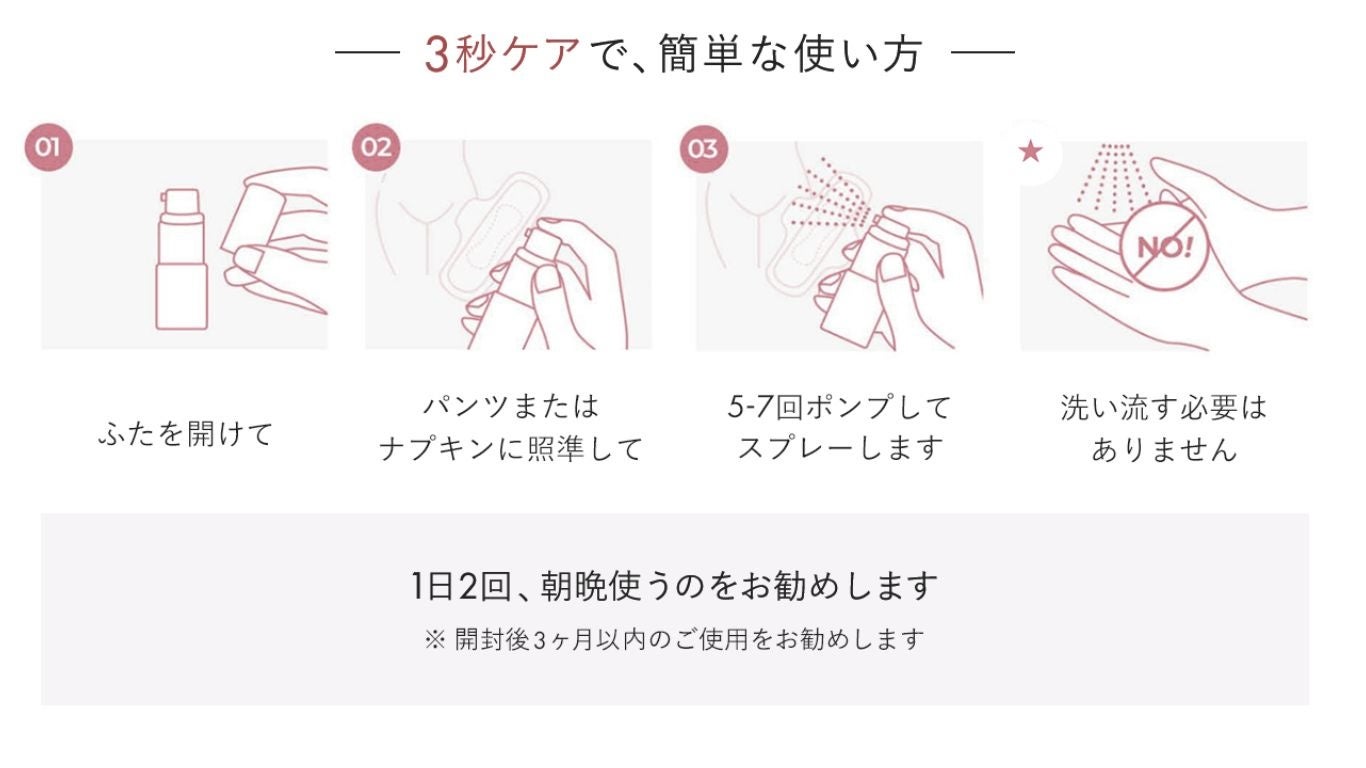 — 3秒ケアで、簡単な使い方 —

01

ふたを開けて

02

パンツまたは
ナプキンに照準して

03

5-7回ポンプして
スプレーします

★

NO!

洗い流す必要は
ありません

1日2回、朝晩使うのをお勧めします

※ 開封後3ヶ月以内のご使用をお勧めします