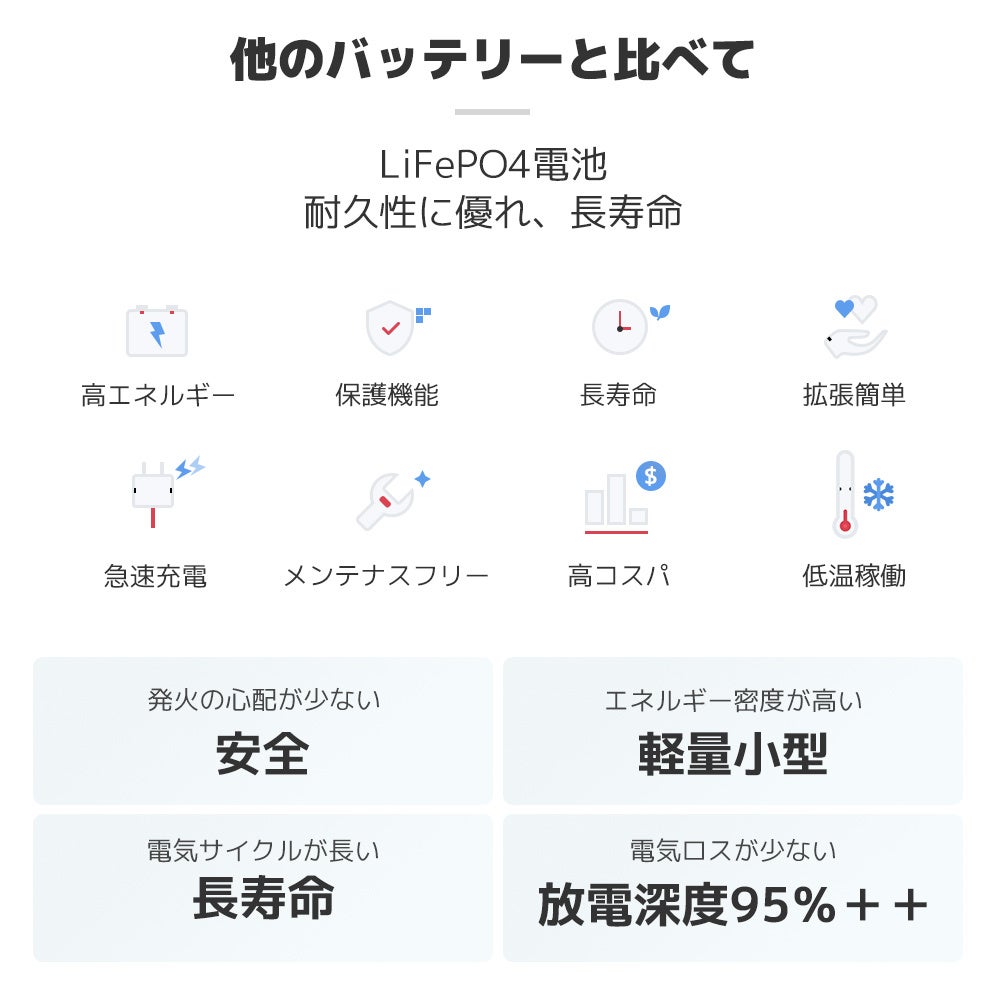 他のバッテリーと比べて

LiFePO4電池
耐久性に優れ、長寿命

高エネルギー

保護機能

長寿命

拡張簡単

急速充電

メンテナスフリー

高コスパ

低温稼働

発火の心配が少ない
安全

エネルギー密度が高い
軽量小型

電気サイクルが長い
長寿命

電気ロスが少ない
放電深度95%++