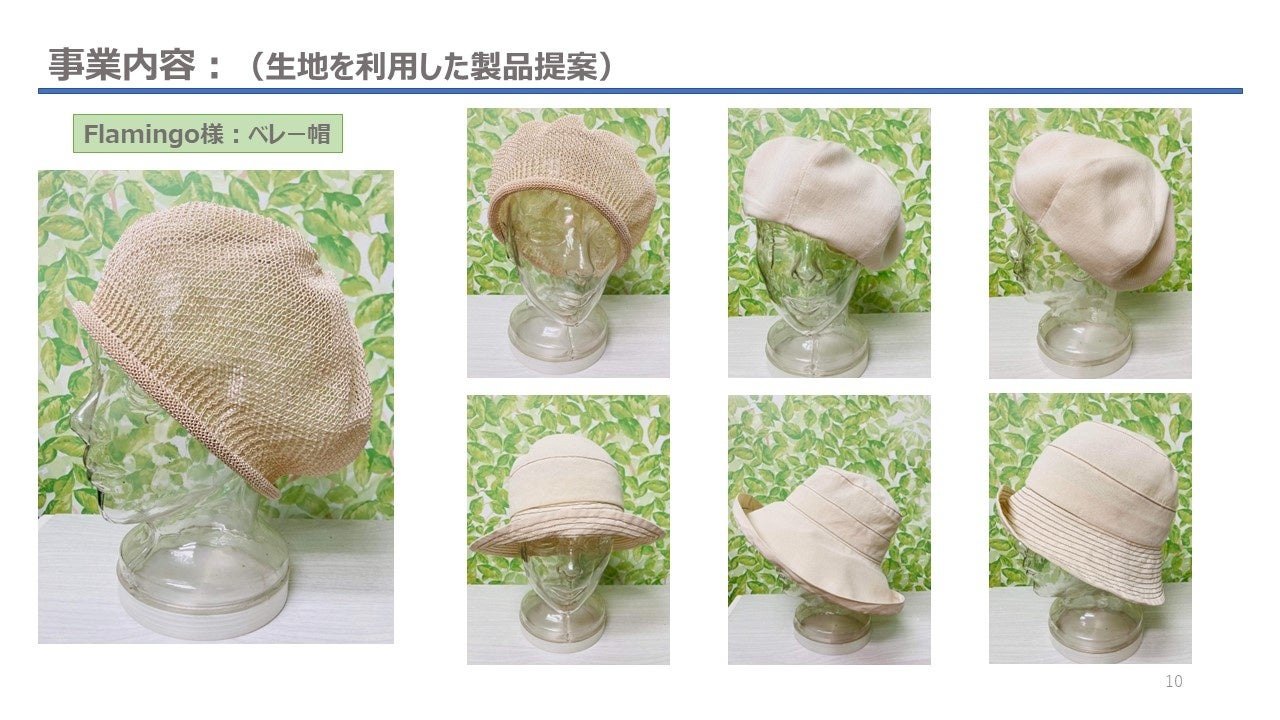 事業内容：（生地を利用した製品提案）

Flamingo様：ベレー帽

10