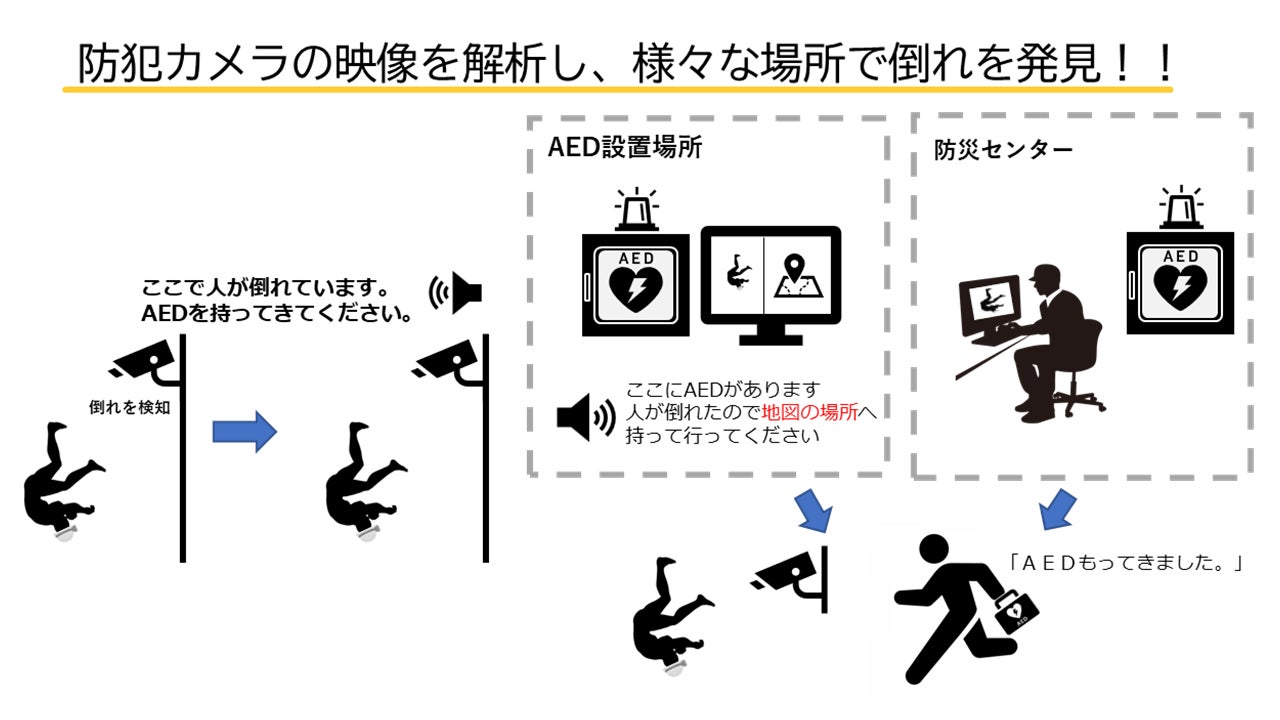 防犯カメラの映像を解析し、様々な場所で倒れを発見！！

ここで人が倒れています。
AEDを持ってきてください。

倒れを検知

AED設置場所

AED

ここにAEDがあります
人が倒れたので地図の場所へ
持って行ってください

防災センター

AED

「ＡＥＤもってきました。」

AED