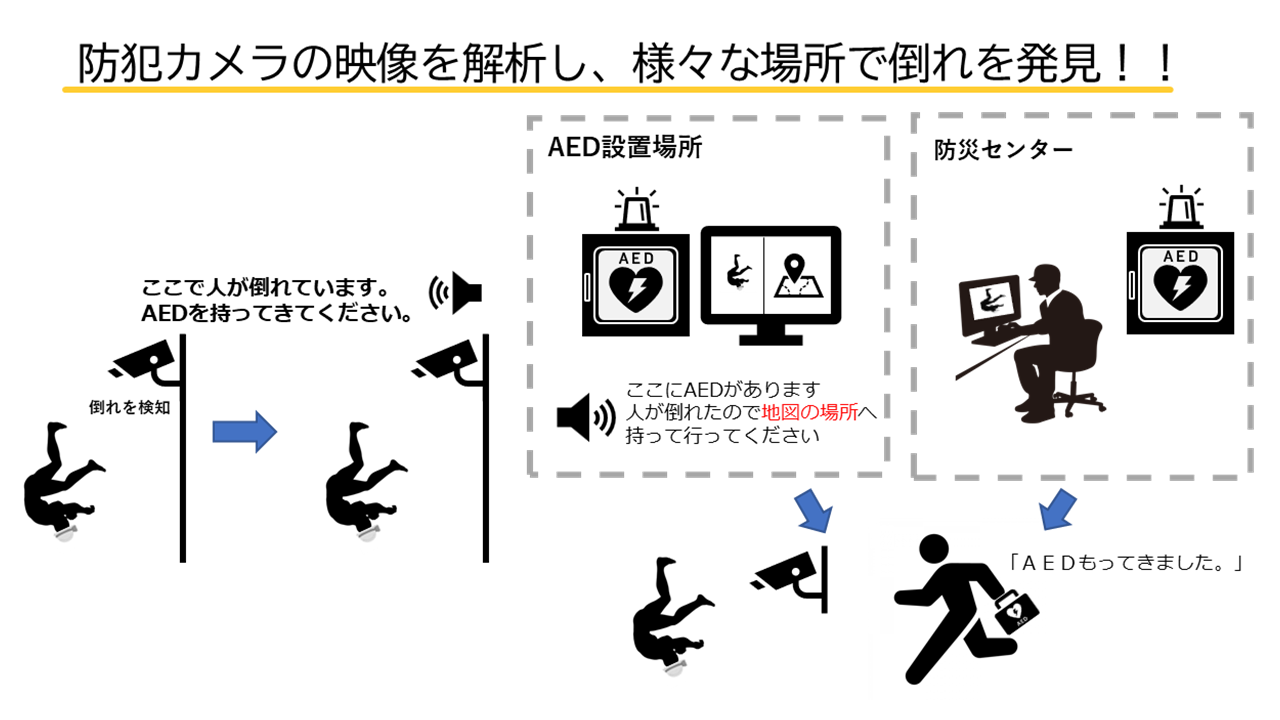 防犯カメラの映像を解析し、様々な場所で倒れを発見！！

ここで人が倒れています。
AEDを持ってきてください。

倒れを検知

AED設置場所

AED

ここにAEDがあります
人が倒れたので地図の場所へ
持って行ってください

防災センター

AED

「ＡＥＤもってきました。」

AED