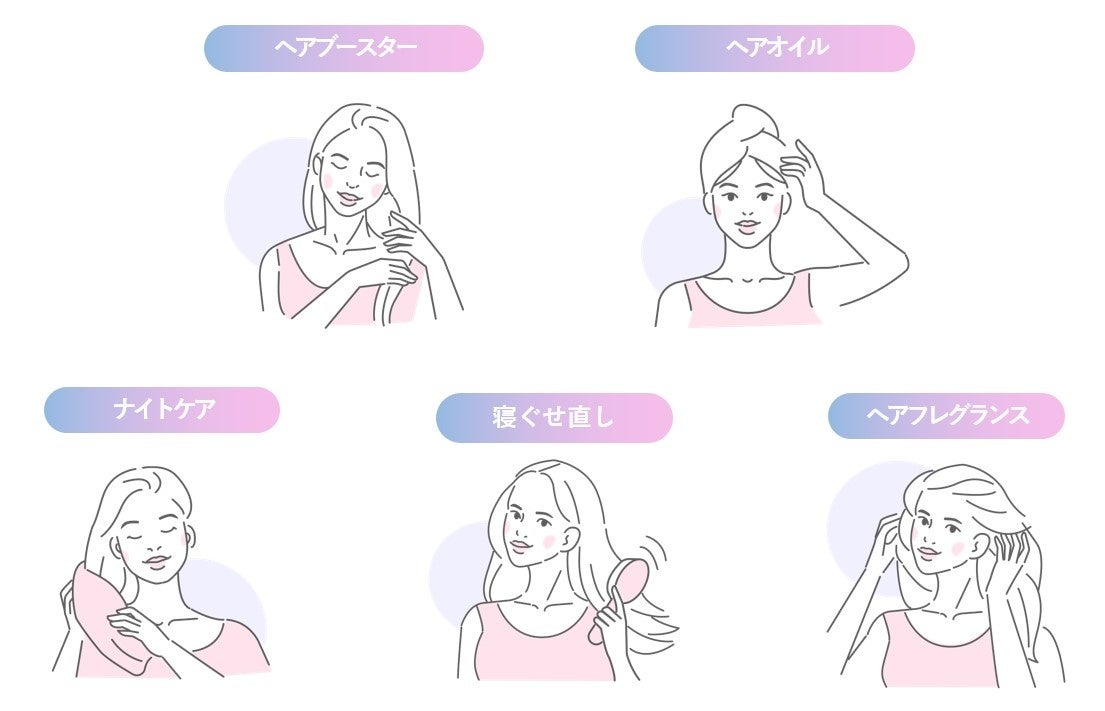 ヘアブースター

ヘアオイル

ナイトケア

寝ぐせ直し

ヘアフレグランス