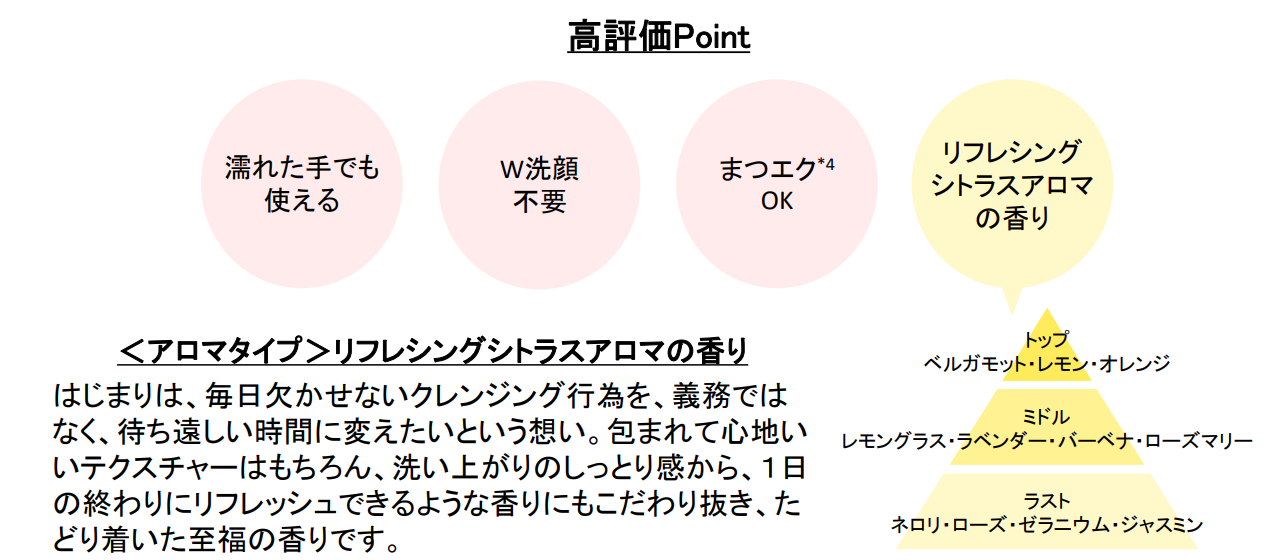 高評価Point

濡れた手でも
使える

W洗顔
不要

まつエク$^{*4}$
OK

リフレシング
シトラスアロマ
の香り

＜アロマタイプ＞リフレシングシトラスアロマの香り

はじまりは、毎日欠かせないクレンジング行為を、義務ではなく、待ち遠しい時間に変えたいという想い。包まれて心地いいテクスチャーはもちろん、洗い上がりのしっとり感から、1日の終わりにリフレッシュできるような香りにもこだわり抜き、たどり着いた至福の香りです。

トップ
ベルガモット・レモン・オレンジ

ミドル
レモングラス・ラベンダー・バーベナ・ローズマリー

ラスト
ネロリ・ローズ・ゼラニウム・ジャスミン