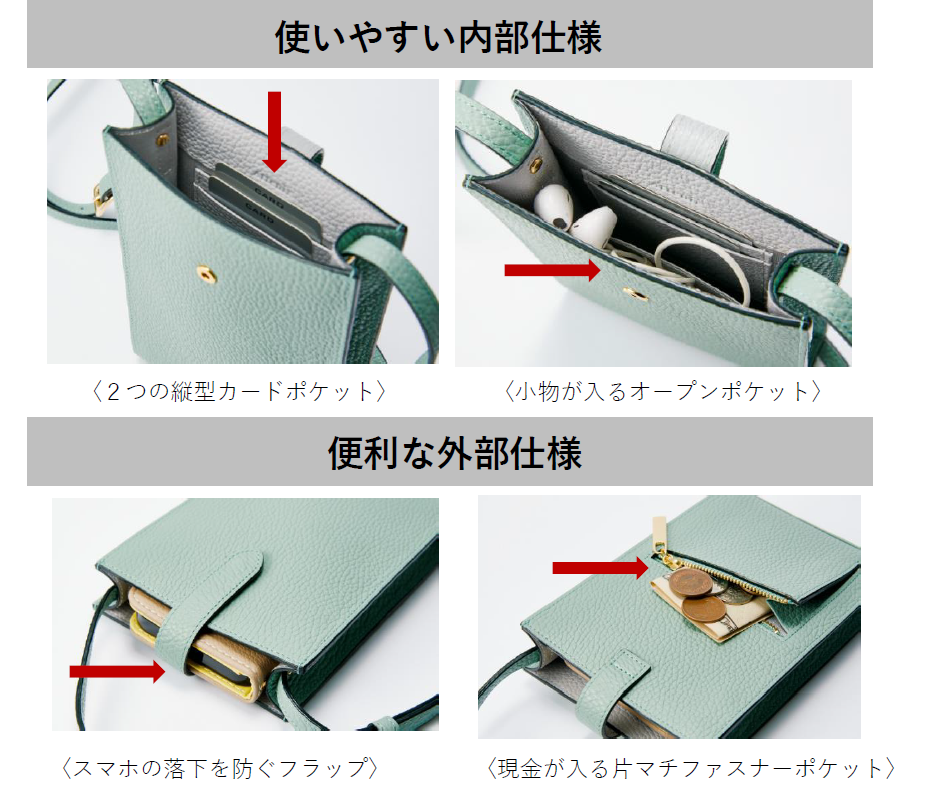 使いやすい内部仕様

CARD

CARD

〈２つの縦型カードポケット〉

〈小物が入るオープンポケット〉

便利な外部仕様

〈スマホの落下を防ぐフラップ〉

〈現金が入る片マチファスナーポケット〉