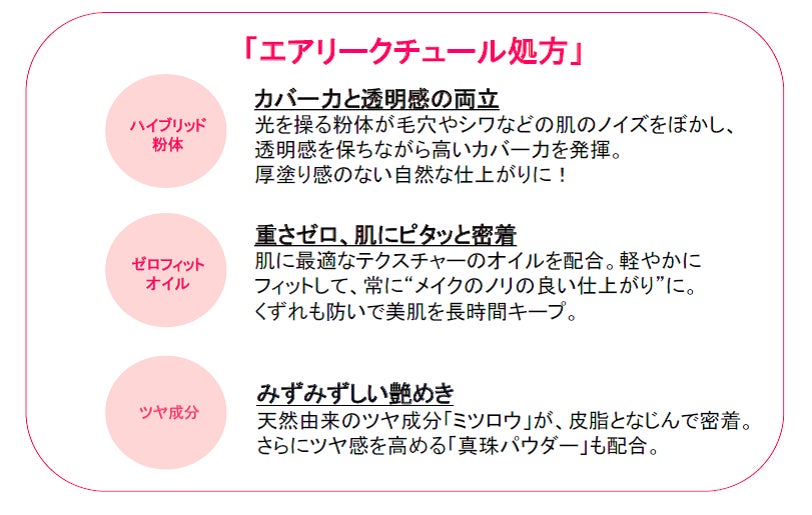 「エアリークチュール処方」

ハイブリッド
粉体

カバー力と透明感の両立

光を操る粉体が毛穴やシワなどの肌のノイズをぼかし、
透明感を保ちながら高いカバー力を発揮。
厚塗り感のない自然な仕上がりに！

ゼロフィット
オイル

重さゼロ、肌にピタッと密着

肌に最適なテクスチャーのオイルを配合。軽やかに
フィットして、常に“メイクのノリの良い仕上がり”に。
くずれも防いで美肌を長時間キープ。

ツヤ成分

みずみずしい艶めき

天然由来のツヤ成分「ミツロウ」が、皮脂となじんで密着。
さらにツヤ感を高める「真珠パウダー」も配合。