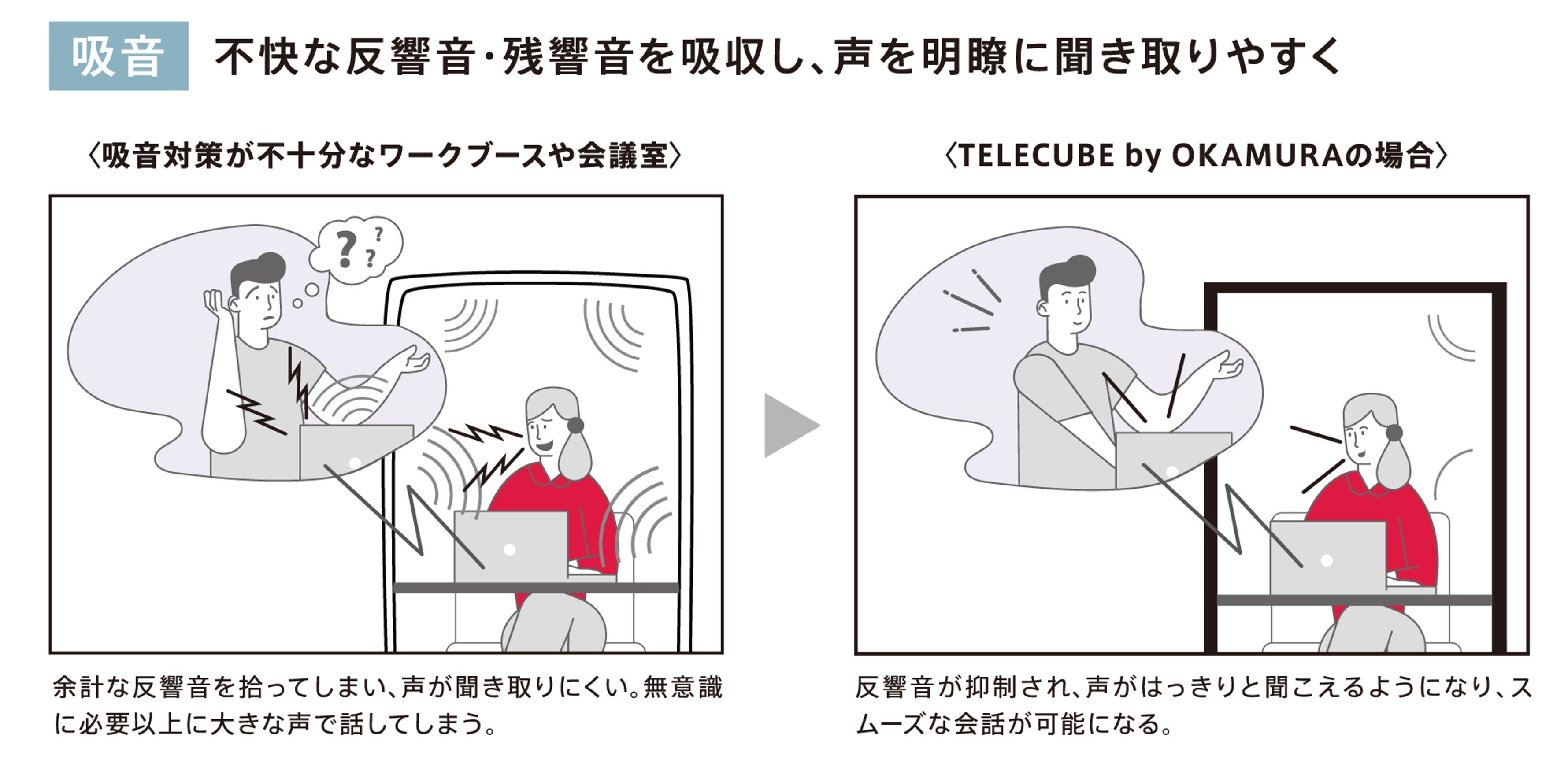 吸音 不快な反響音・残響音を吸収し、声を明瞭に聞き取りやすく

〈吸音対策が不十分なワークブースや会議室〉

?
?
?

余計な反響音を拾ってしまい、声が聞き取りにくい。無意識に必要以上に大きな声で話してしまう。

〈TELECUBE by OKAMURAの場合〉

反響音が抑制され、声がはっきりと聞こえるようになり、スムーズな会話が可能になる。