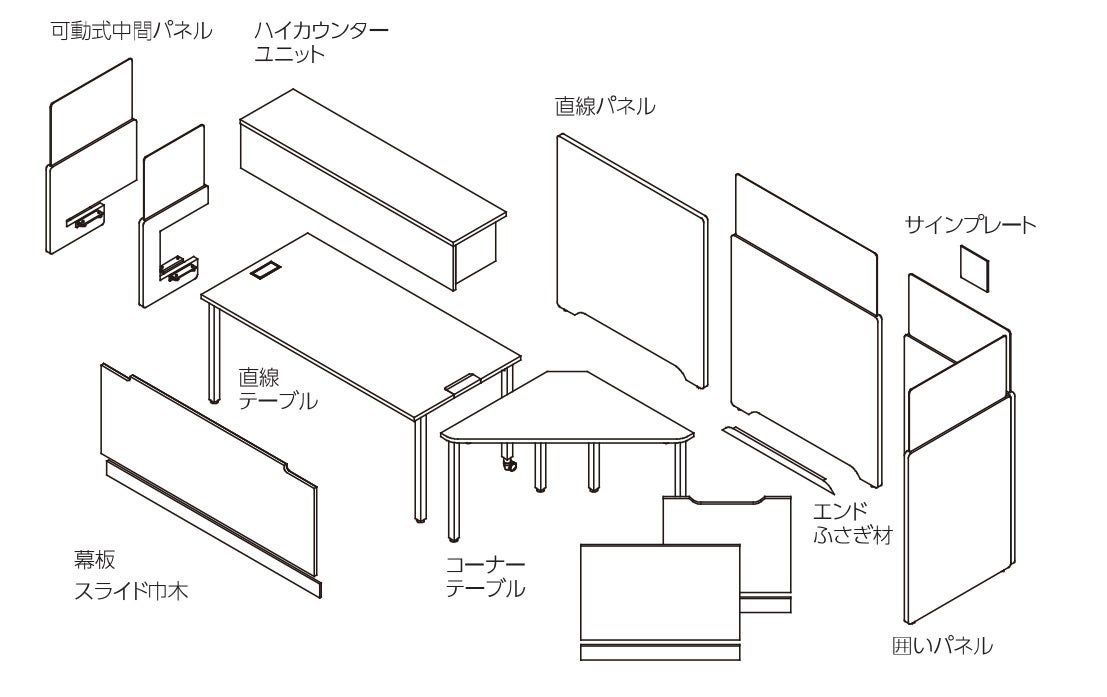 可動式中間パネル

ハイカウンターユニット

直線パネル

サインプレート

直線テーブル

幕板

スライド巾木

コーナーテーブル

エンドふさぎ材

囲いパネル