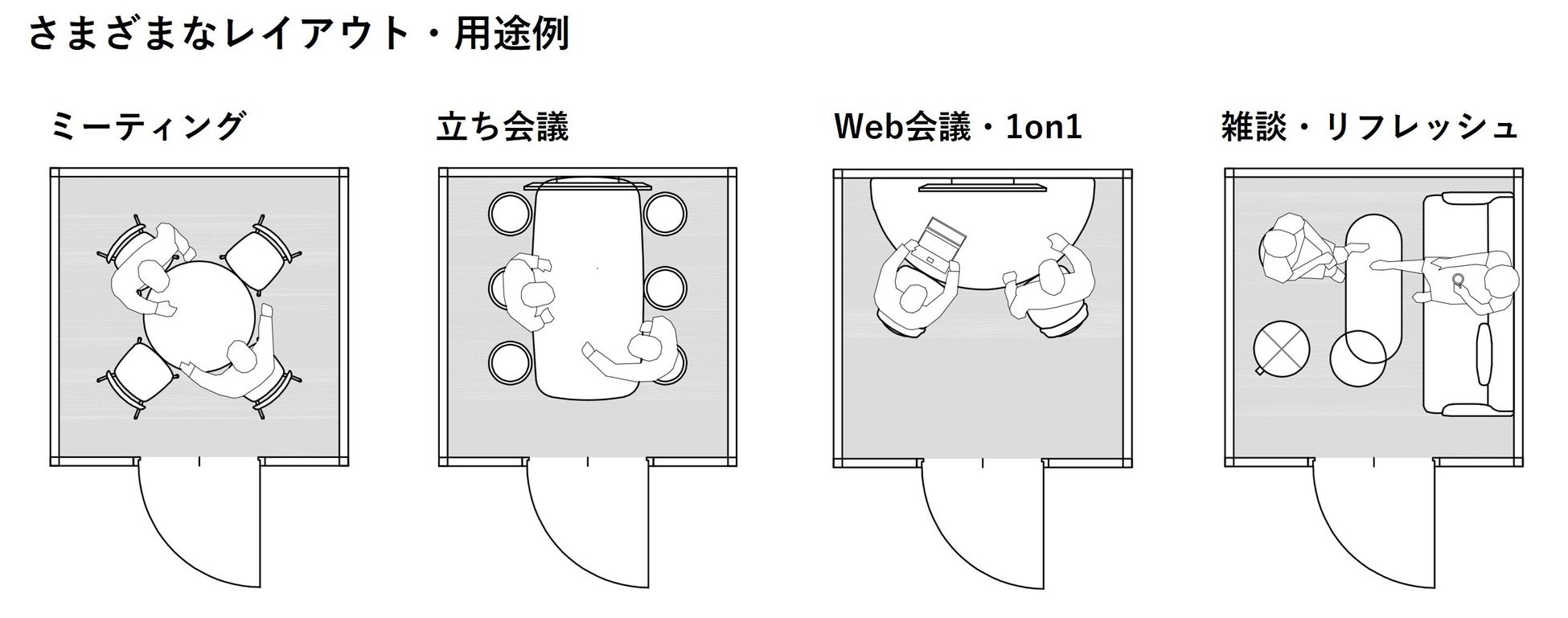 さまざまなレイアウト・用途例

ミーティング

立ち会議

Web会議・1on1

雑談・リフレッシュ