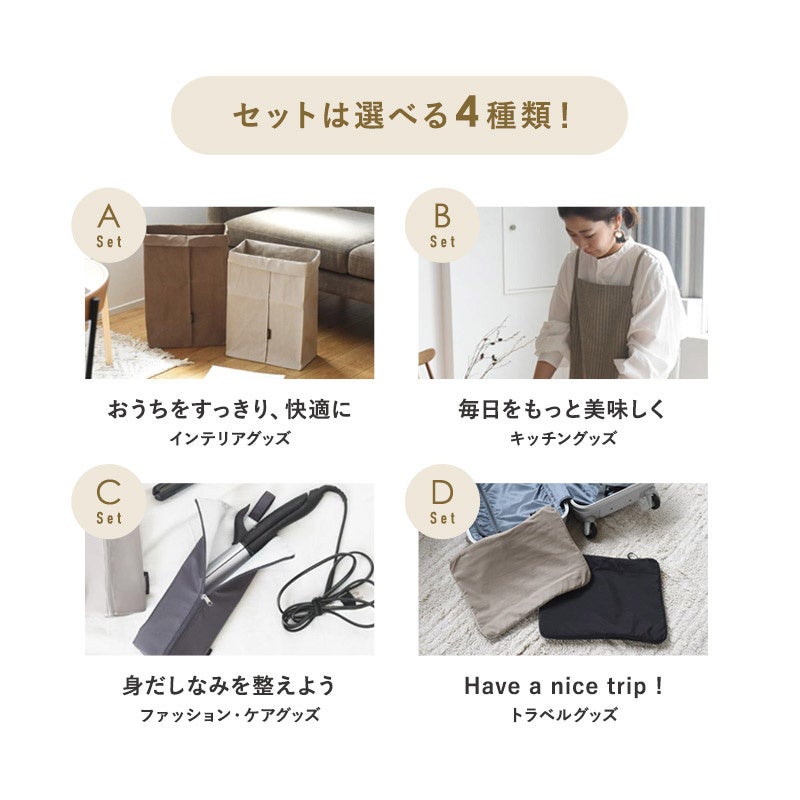 セットは選べる4種類！

A
Set

おうちをすっきり、快適に
インテリアグッズ

B
Set

毎日をもっと美味しく
キッチングッズ

C
Set

身だしなみを整えよう
ファッション・ケアグッズ

D
Set

Have a nice trip！
トラベルグッズ