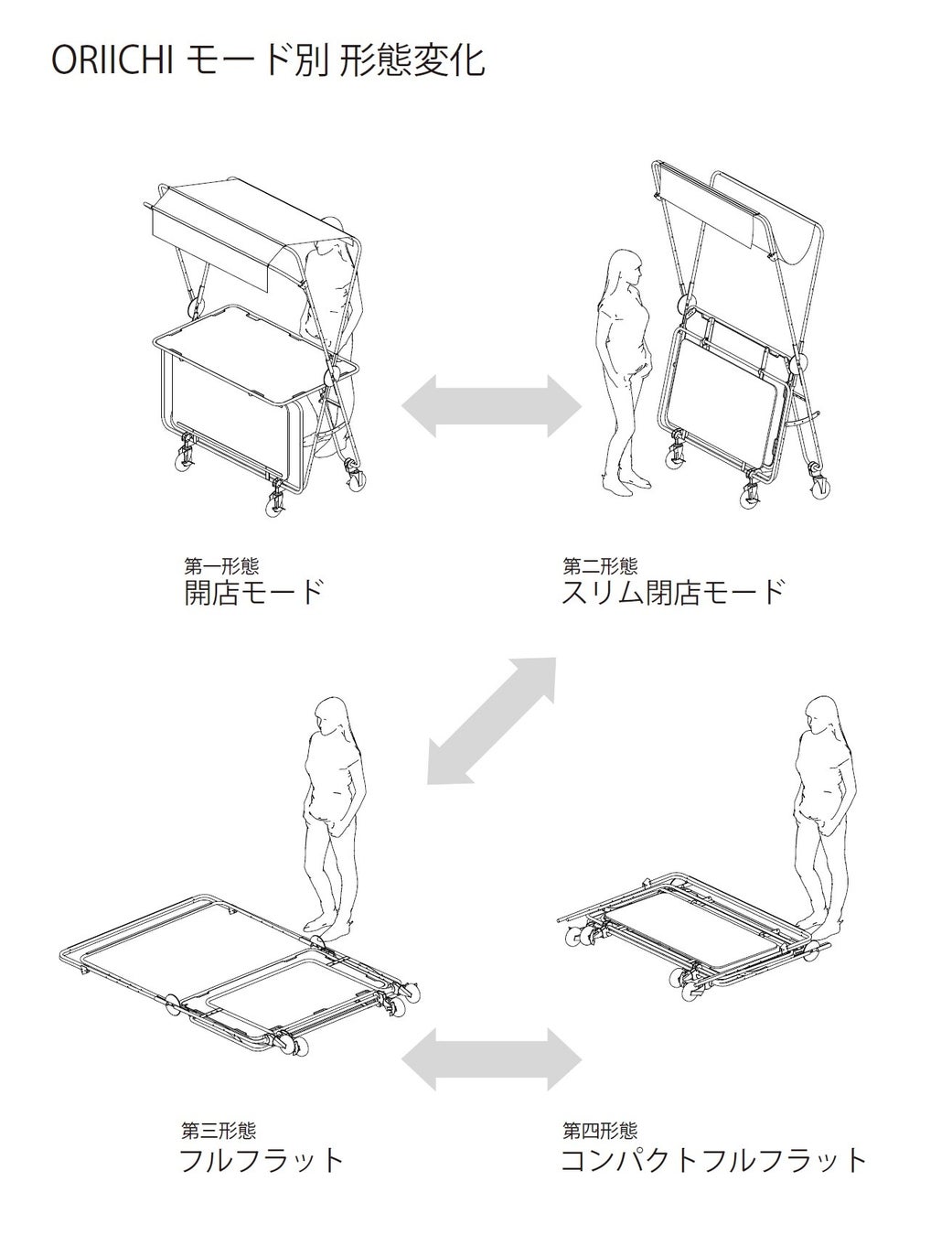 ORIICHI モード別 形態変化

第一形態
開店モード

第二形態
スリム閉店モード

第三形態
フルフラット

第四形態
コンパクトフルフラット